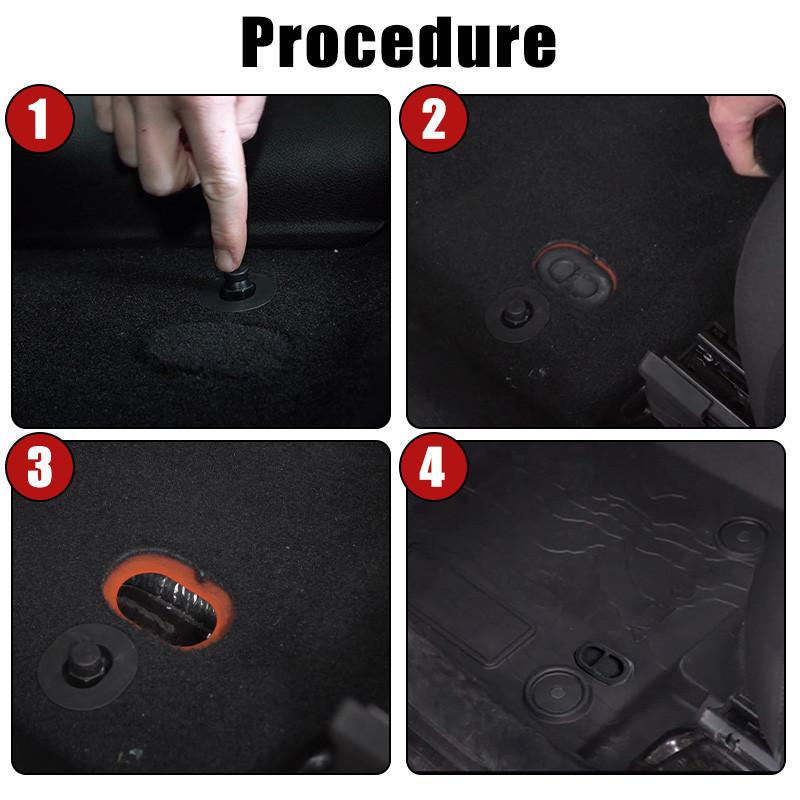 Procedure

1

2

3

4