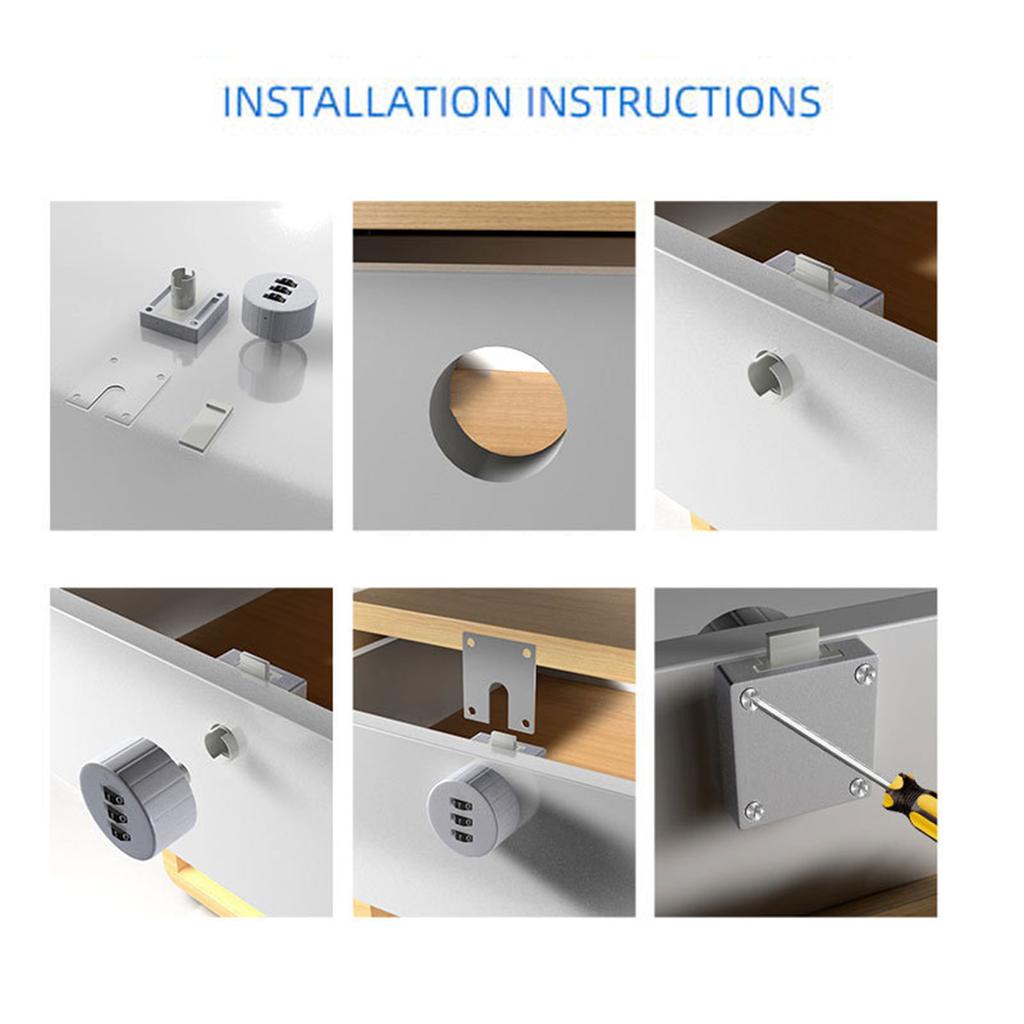 INSTALLATION INSTRUCTIONS