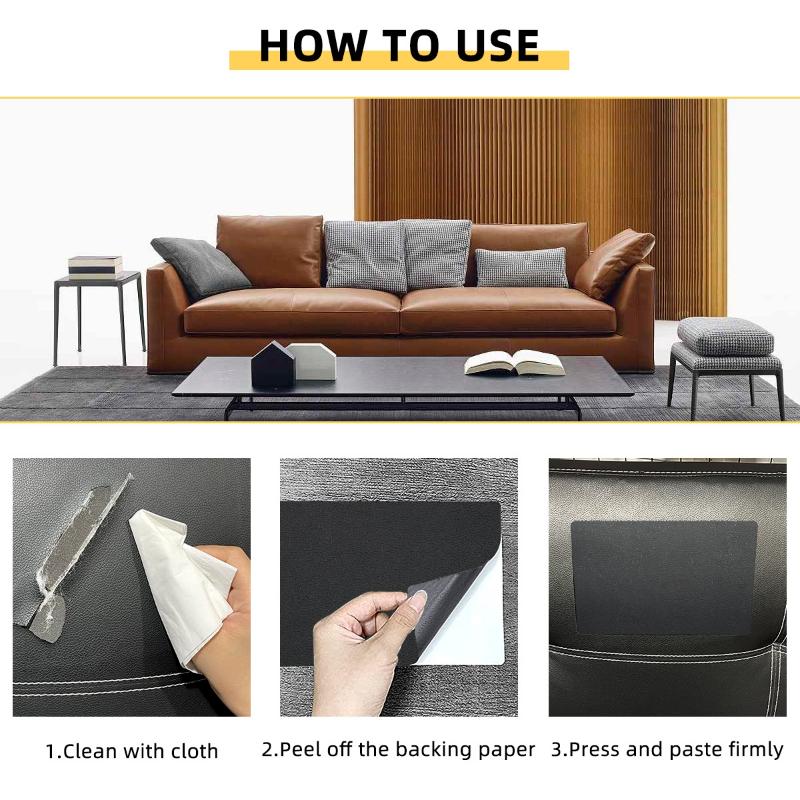 HOW TO USE

1.Clean with cloth

2.Peel off the backing paper

3.Press and paste firmly