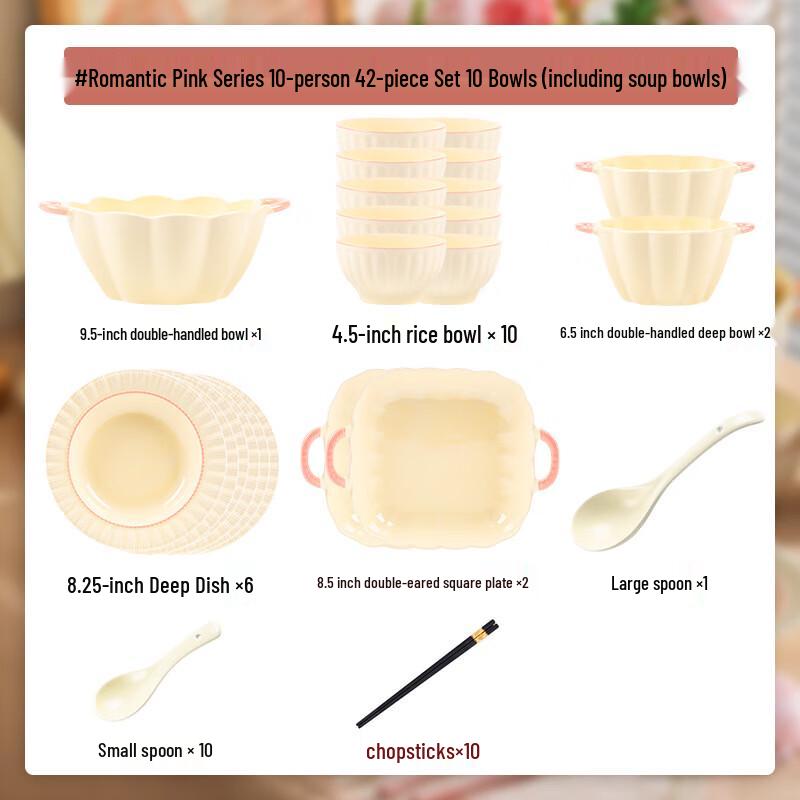 #Romantic Pink Series 10-person 42-piece Set 10 Bowls (including soup bowls)

9.5-inch double-handled bowl ×1

4.5-inch rice bowl × 10

6.5 inch double-handled deep bowl ×2

8.25-inch Deep Dish ×6

8.5 inch double-eared square plate ×2

Large spoon ×1

Small spoon × 10

chopsticks×10