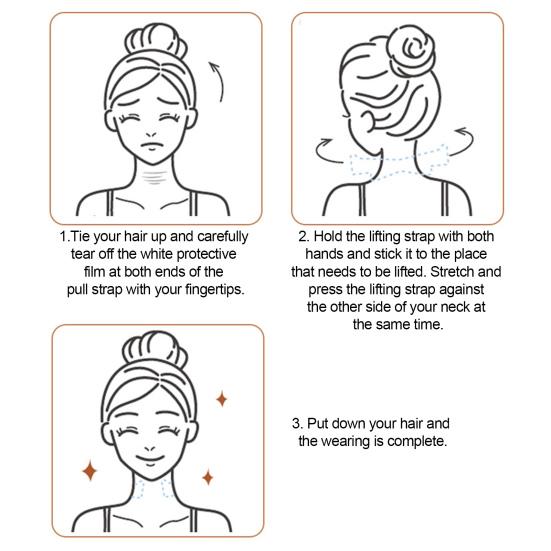 1.Tie your hair up and carefully tear off the white protective film at both ends of the pull strap with your fingertips.

2. Hold the lifting strap with both hands and stick it to the place that needs to be lifted. Stretch and press the lifting strap against the other side of your neck at the same time.

3. Put down your hair and the wearing is complete.