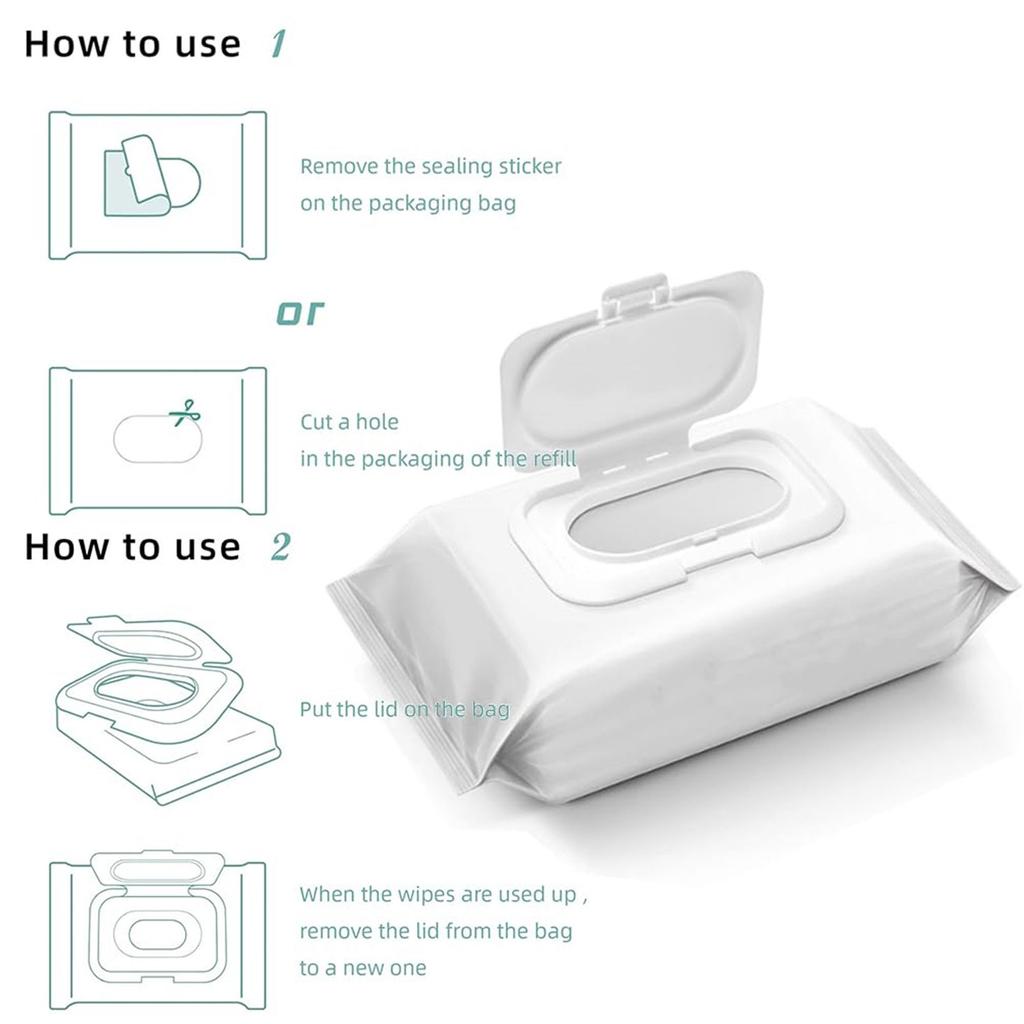 How to use 1

Remove the sealing sticker on the packaging bag

or

Cut a hole in the packaging of the refill

How to use 2

Put the lid on the bag

When the wipes are used up , remove the lid from the bag to a new one