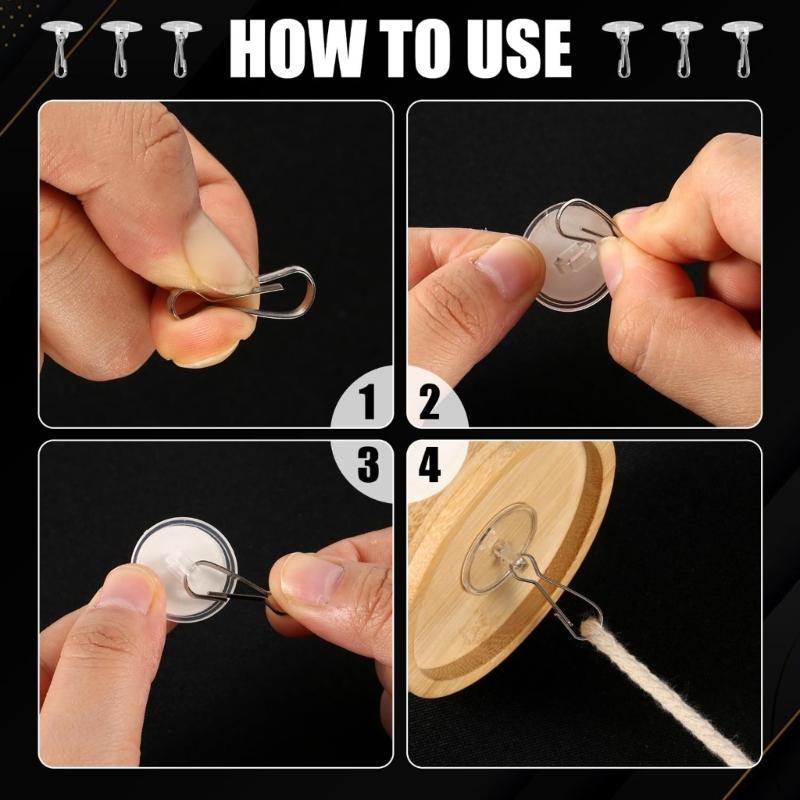 HOW TO USE

1

2

3

4