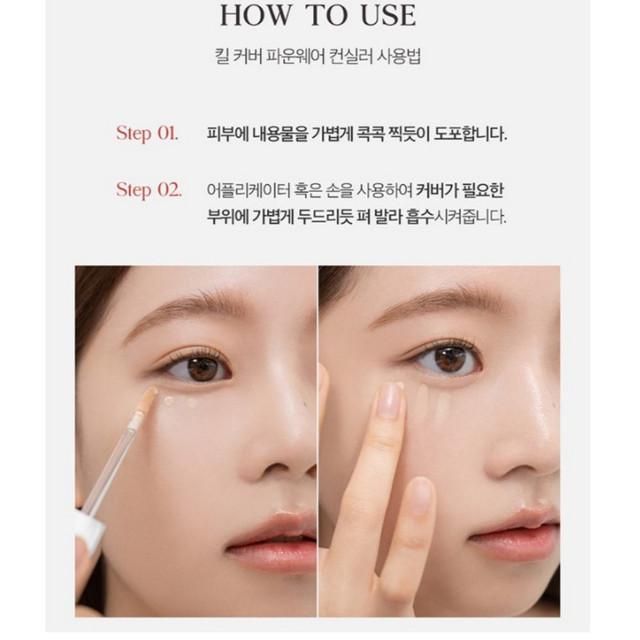 HOW TO USE

킬 커버 파운웨어 컨실러 사용법

Step 01. 피부에 내용물을 가볍게 콕콕 찍듯이 도포합니다.

Step 02. 어플리케이터 혹은 손을 사용하여 커버가 필요한 부위에 가볍게 두드리듯 펴 발라 흡수시켜줍니다.