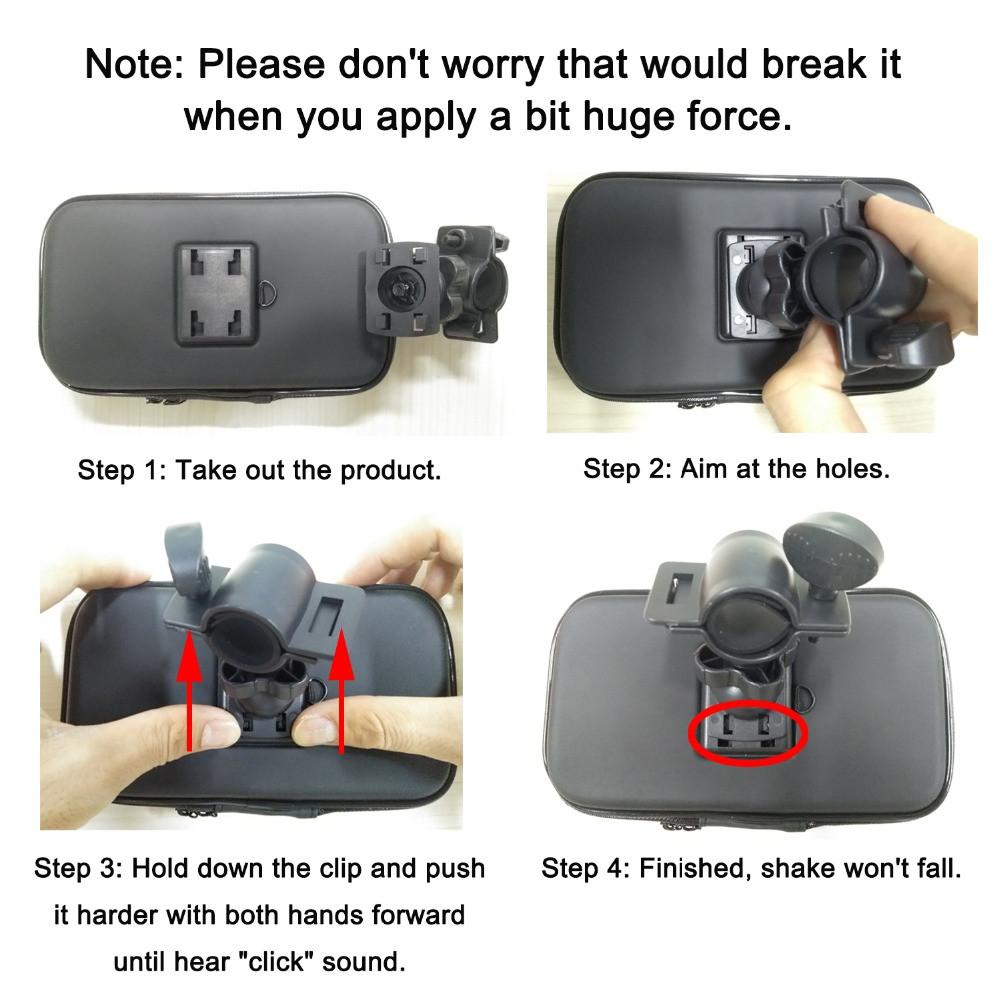 Note: Please don't worry that would break it when you apply a bit huge force.

Step 1: Take out the product.

Step 2: Aim at the holes.

Step 3: Hold down the clip and push it harder with both hands forward until hear "click" sound.

Step 4: Finished, shake won't fall.