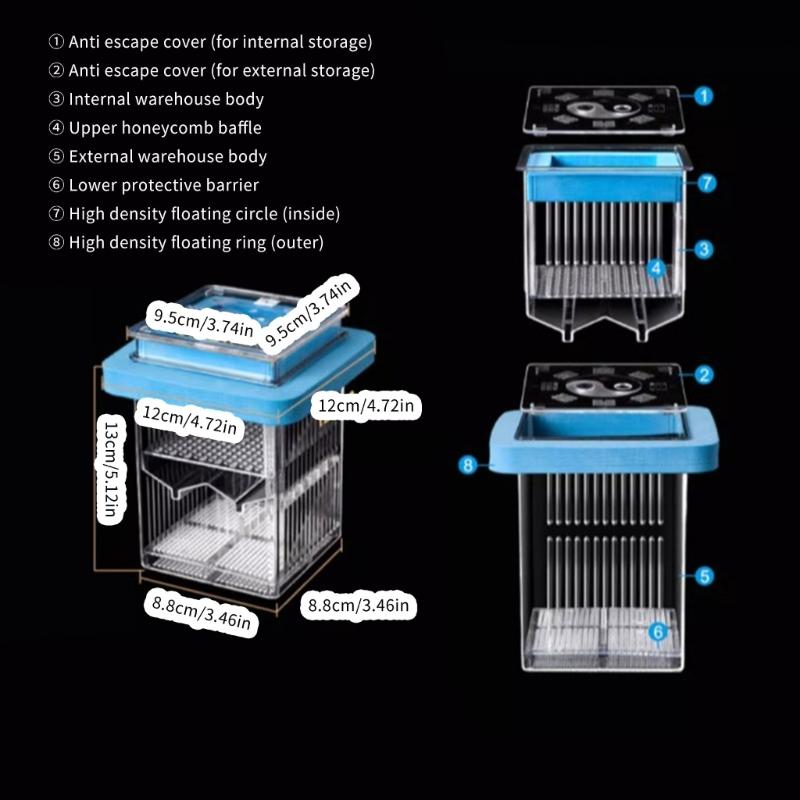 ① Anti escape cover (for internal storage)
② Anti escape cover (for external storage)
③ Internal warehouse body
④ Upper honeycomb baffle
⑤ External warehouse body
⑥ Lower protective barrier
⑦ High density floating circle (inside)
⑧ High density floating ring (outer)

9.5cm/3.74in
9.5cm/3.74in
12cm/4.72in
12cm/4.72in
13cm/5.12in
8.8cm/3.46in
8.8cm/3.46in

1
7
3
4
2
8
5
6