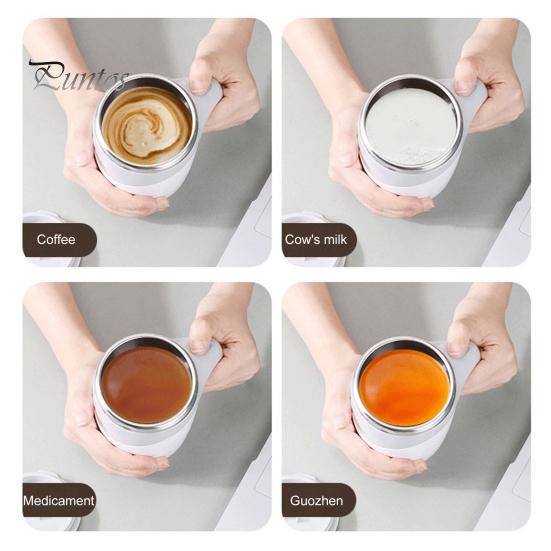 Puntos

Coffee

Cow's milk

Medicament

Guozhen