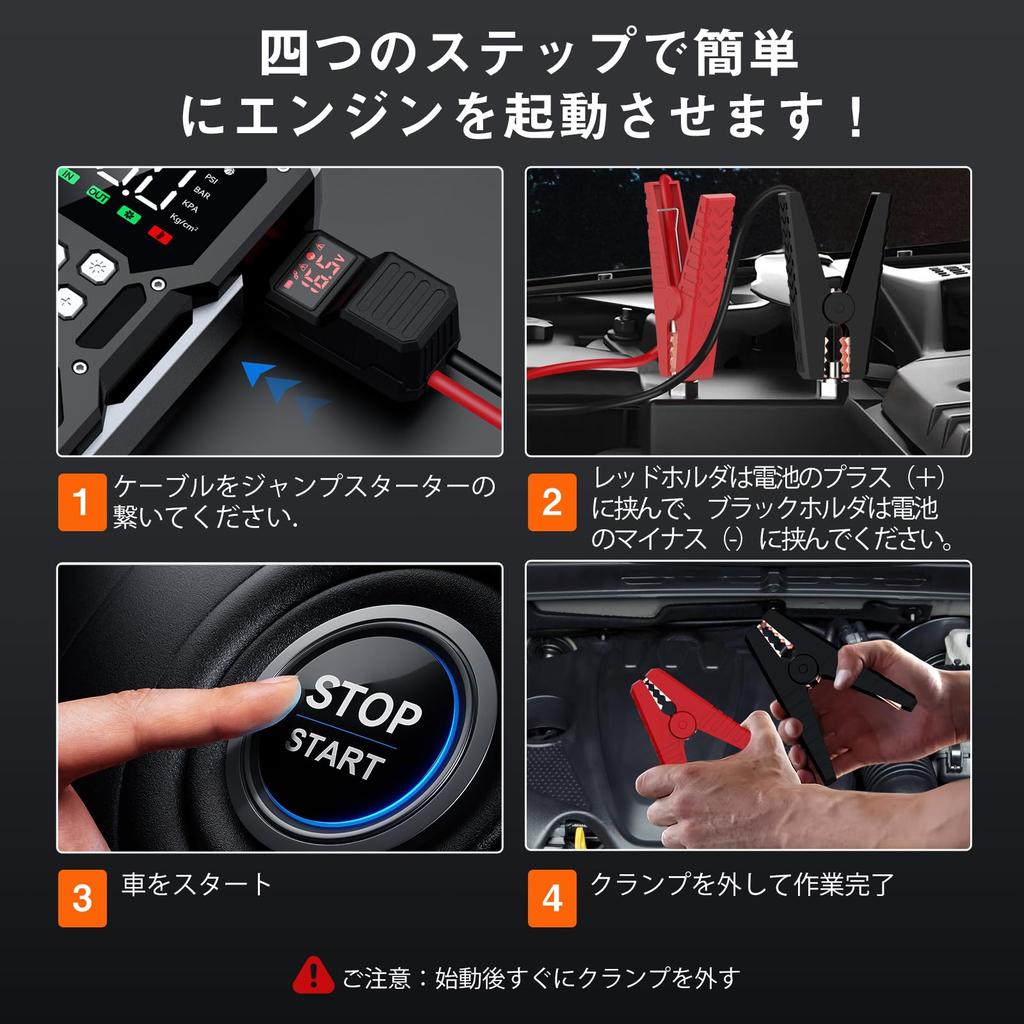 四つのステップで簡単にエンジンを起動させます！

IN
OUT
PSI
BAR
KPA
Kg/cm²

1 ケーブルをジャンプスターターの繋いてください.

2 レッドホルダは電池のプラス（+）に挟んで、ブラックホルダは電池のマイナス（-）に挟んでください。

STOP
START

3 車をスタート

4 クランプを外して作業完了

ご注意：始動後すぐにクランプを外す