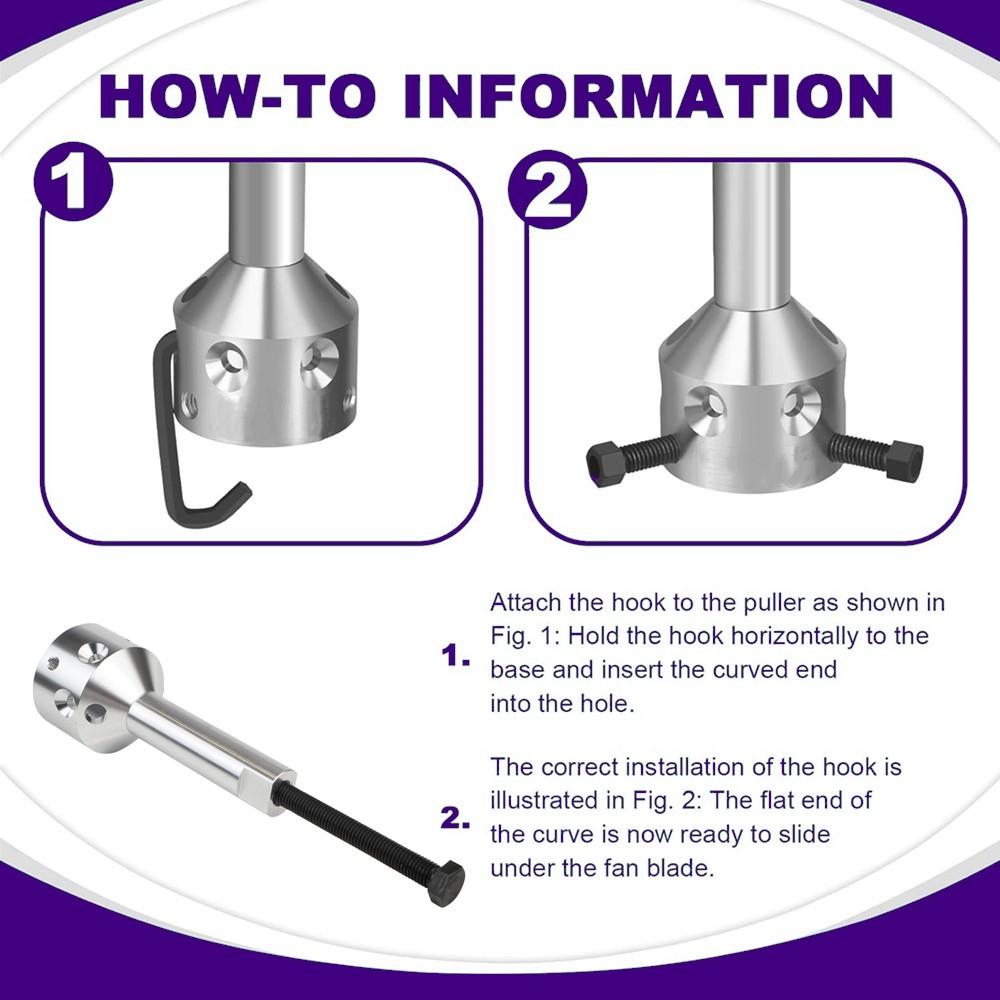 HOW-TO INFORMATION

1

2

1. Attach the hook to the puller as shown in Fig. 1: Hold the hook horizontally to the base and insert the curved end into the hole.

2. The correct installation of the hook is illustrated in Fig. 2: The flat end of the curve is now ready to slide under the fan blade.