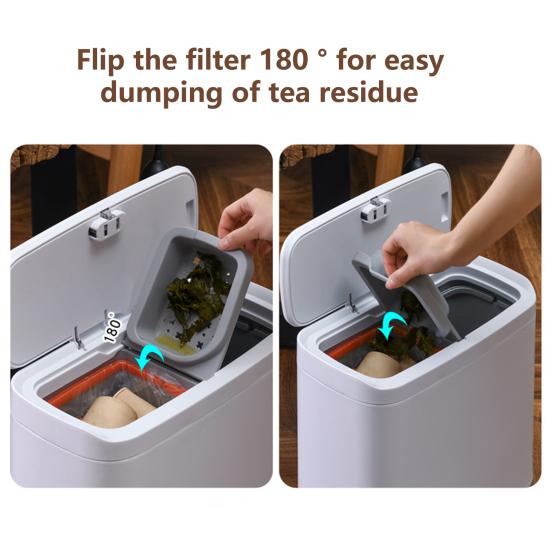 Flip the filter 180 ° for easy dumping of tea residue

180°