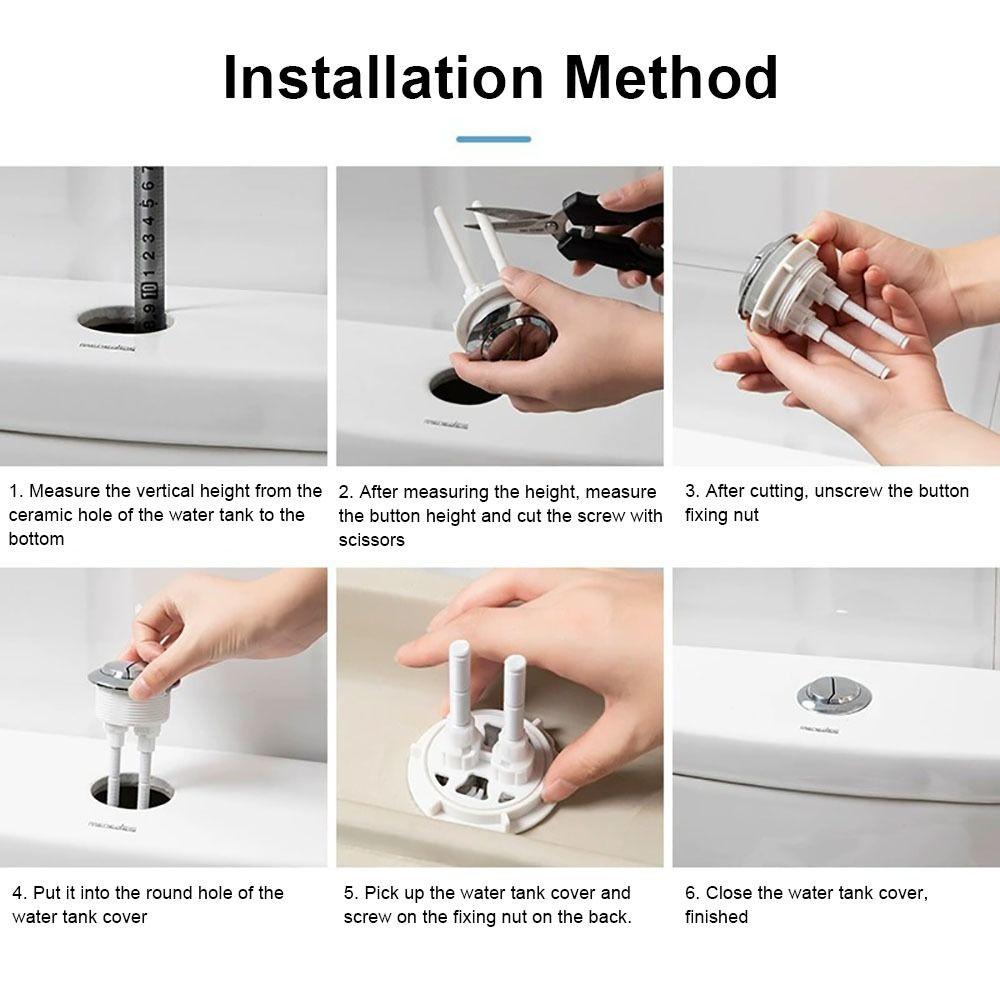 Installation Method

1. Measure the vertical height from the ceramic hole of the water tank to the bottom

2. After measuring the height, measure the button height and cut the screw with scissors

3. After cutting, unscrew the button fixing nut

4. Put it into the round hole of the water tank cover

5. Pick up the water tank cover and screw on the fixing nut on the back.

6. Close the water tank cover, finished