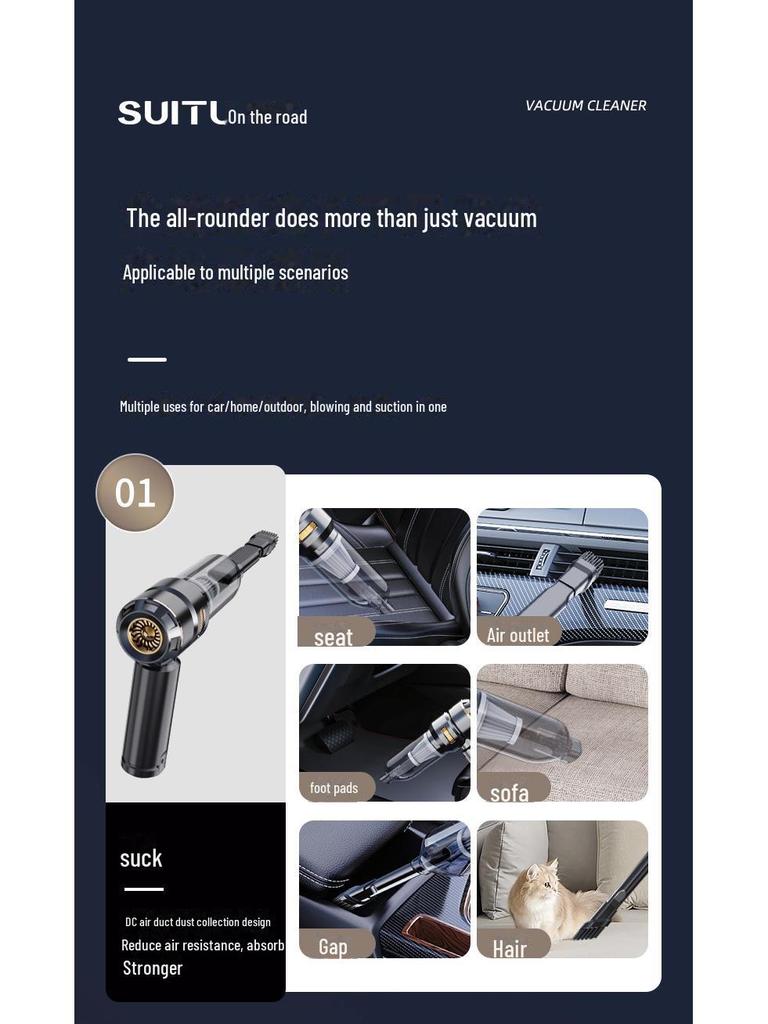 SUITU On the road

VACUUM CLEANER

The all-rounder does more than just vacuum

Applicable to multiple scenarios

Multiple uses for car/home/outdoor, blowing and suction in one

01

seat

Air outlet

foot pads

sofa

Gap

Hair

suck

DC air duct dust collection design

Reduce air resistance, absorb

Stronger