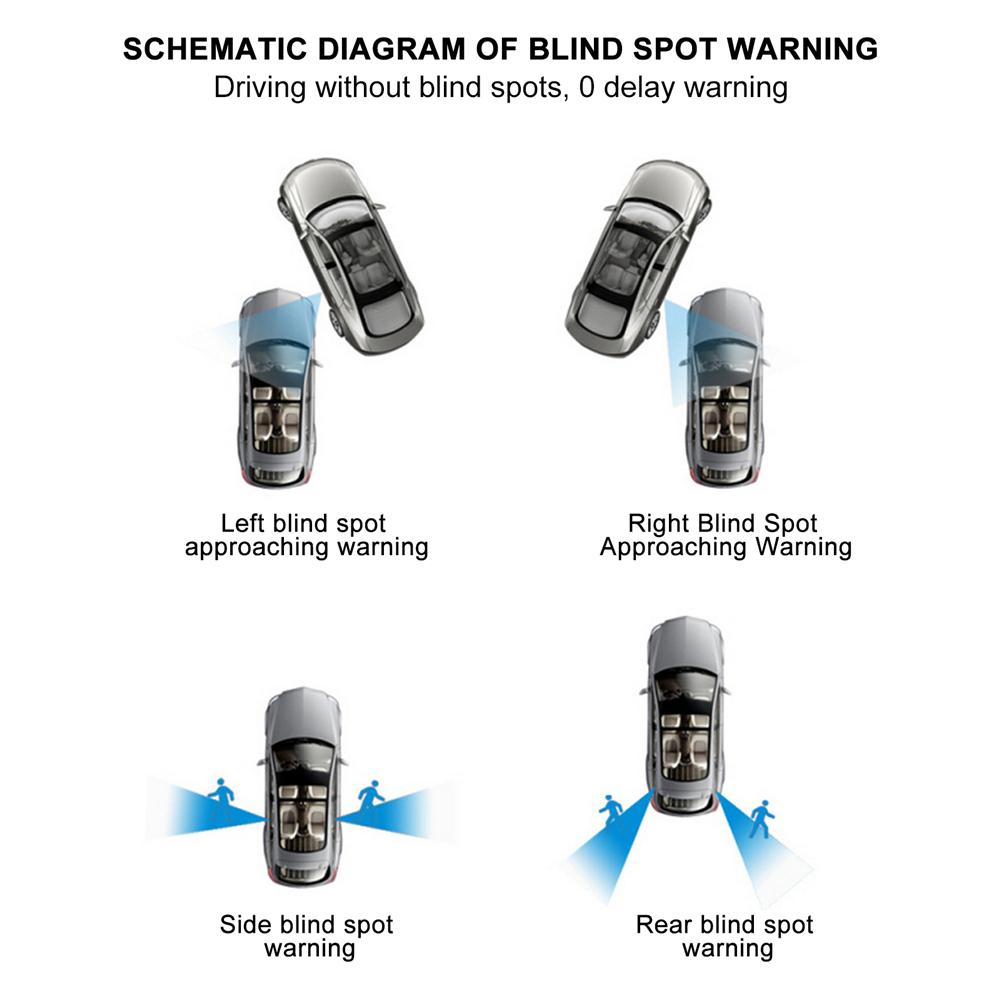 SCHEMATIC DIAGRAM OF BLIND SPOT WARNING
Driving without blind spots, 0 delay warning

Left blind spot approaching warning

Right Blind Spot Approaching Warning

Side blind spot warning

Rear blind spot warning