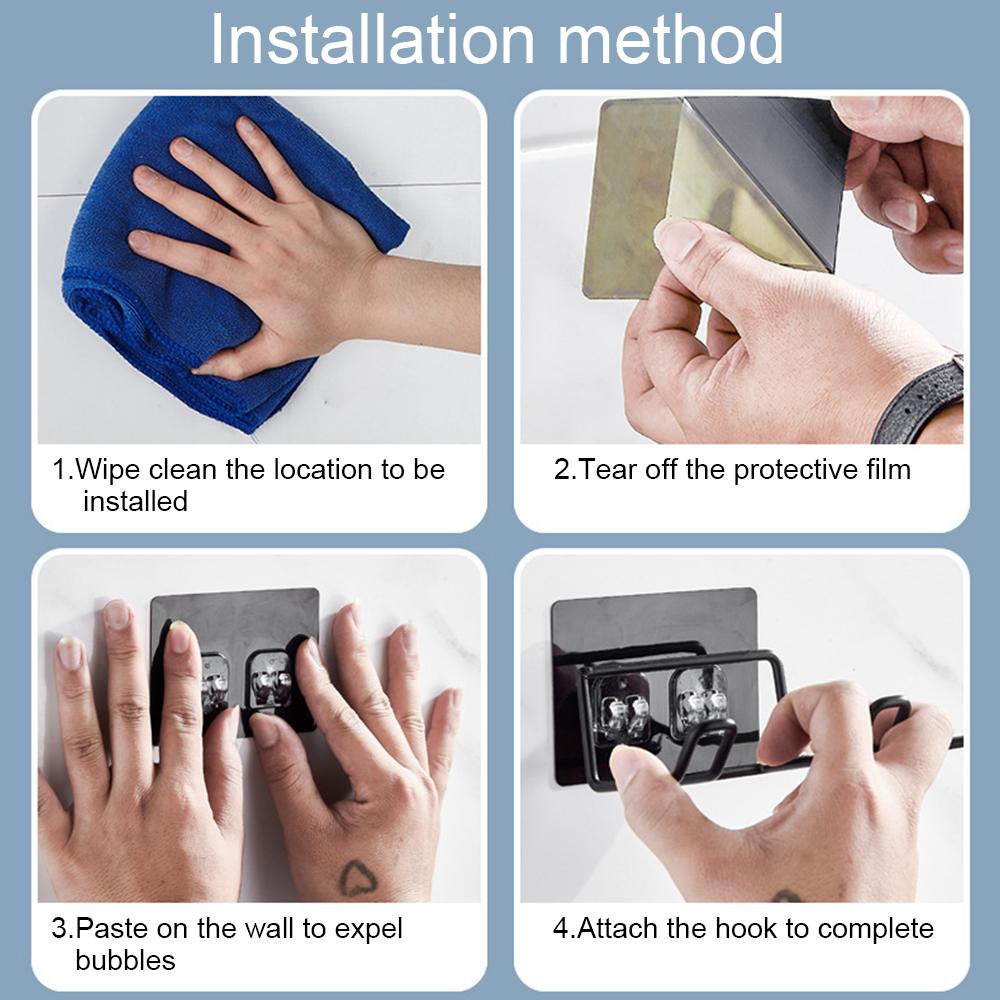 Installation method

1.Wipe clean the location to be installed

2.Tear off the protective film

3.Paste on the wall to expel bubbles

4.Attach the hook to complete