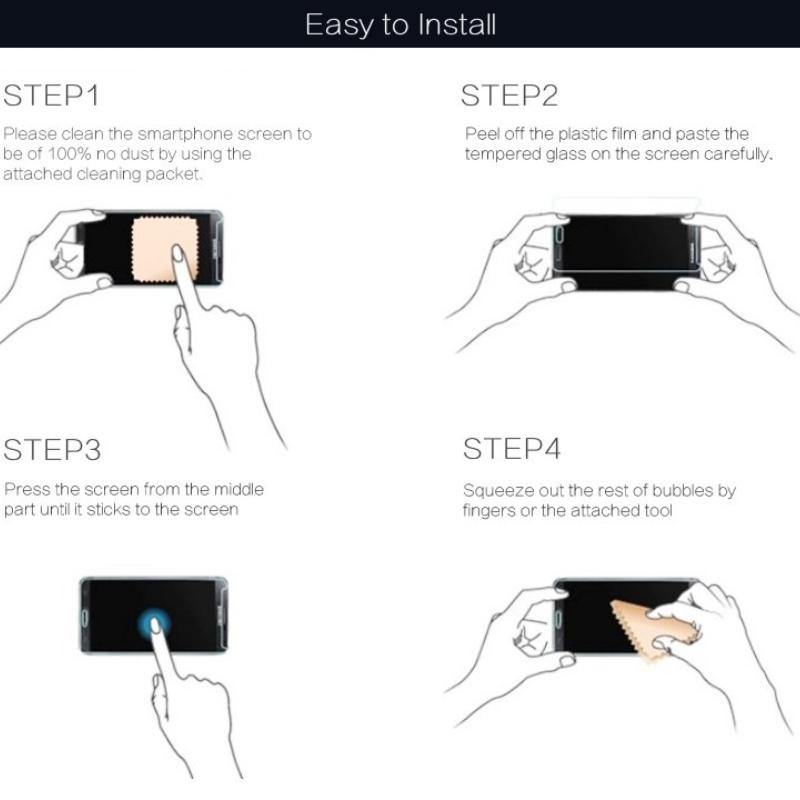 Easy to Install

STEP1

Please clean the smartphone screen to be of 100% no dust by using the attached cleaning packet.

STEP2

Peel off the plastic film and paste the tempered glass on the screen carefully.

STEP3

Press the screen from the middle part until it sticks to the screen

STEP4

Squeeze out the rest of bubbles by fingers or the attached tool