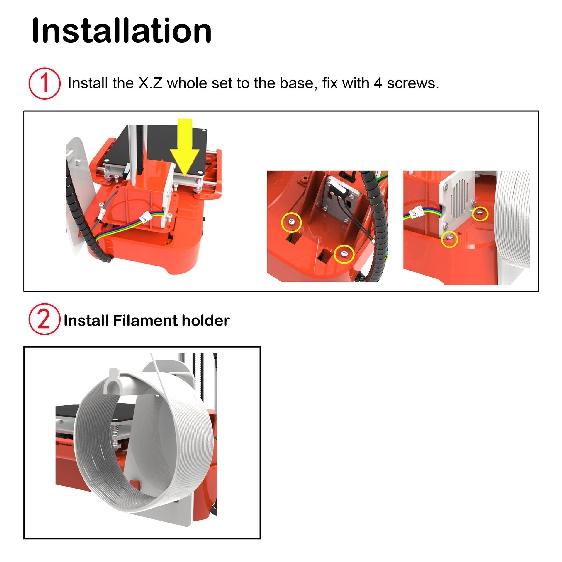 Installation

1 Install the X.Z whole set to the base, fix with 4 screws.

2 Install Filament holder