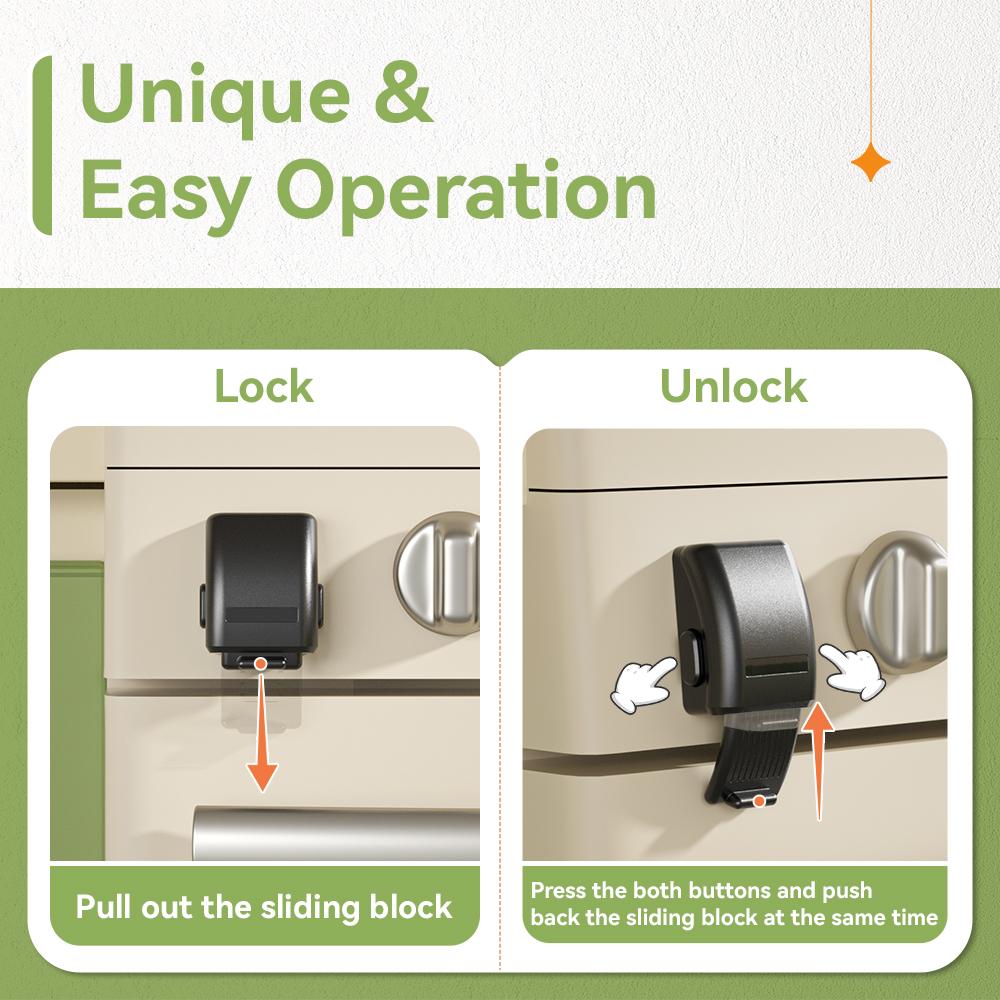 Unique & Easy Operation

Lock

Pull out the sliding block

Unlock

Press the both buttons and push back the sliding block at the same time