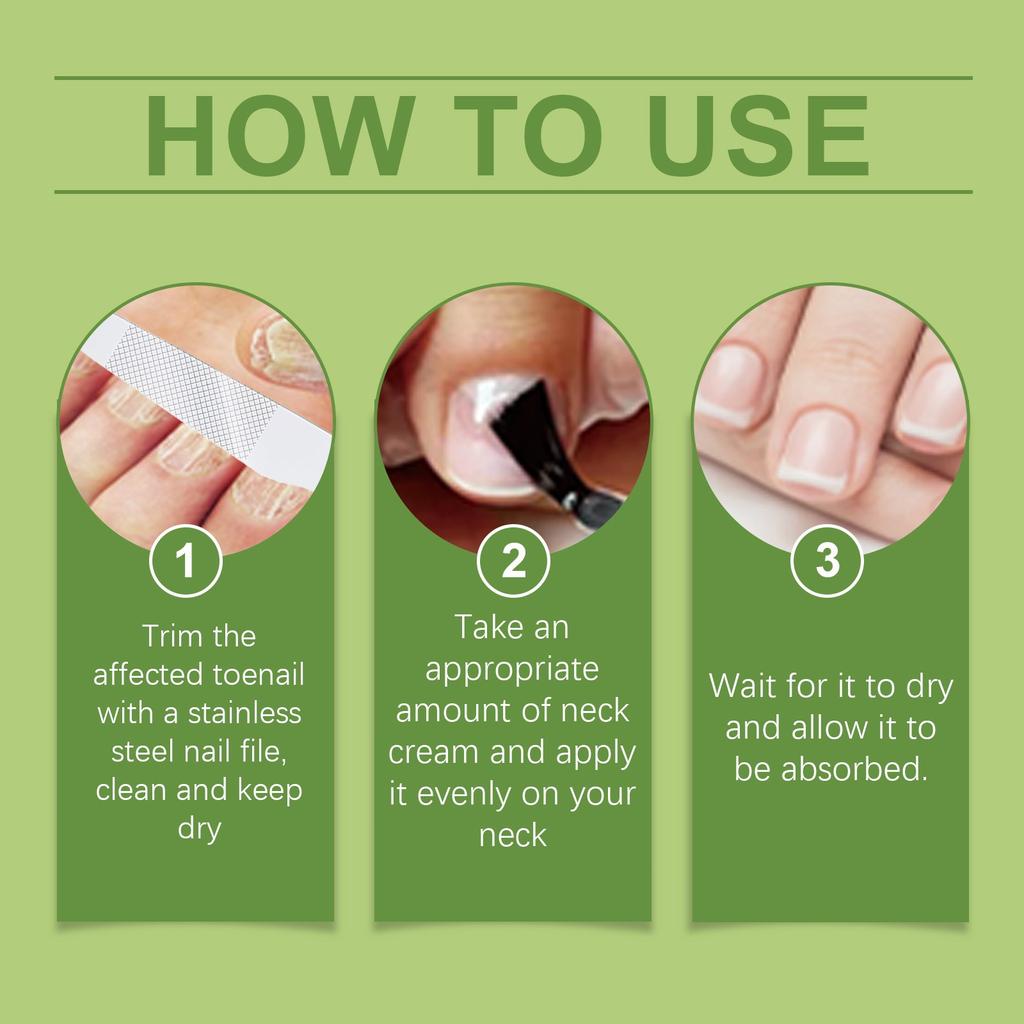 HOW TO USE

1

Trim the affected toenail with a stainless steel nail file, clean and keep dry

2

Take an appropriate amount of neck cream and apply it evenly on your neck

3

Wait for it to dry and allow it to be absorbed.