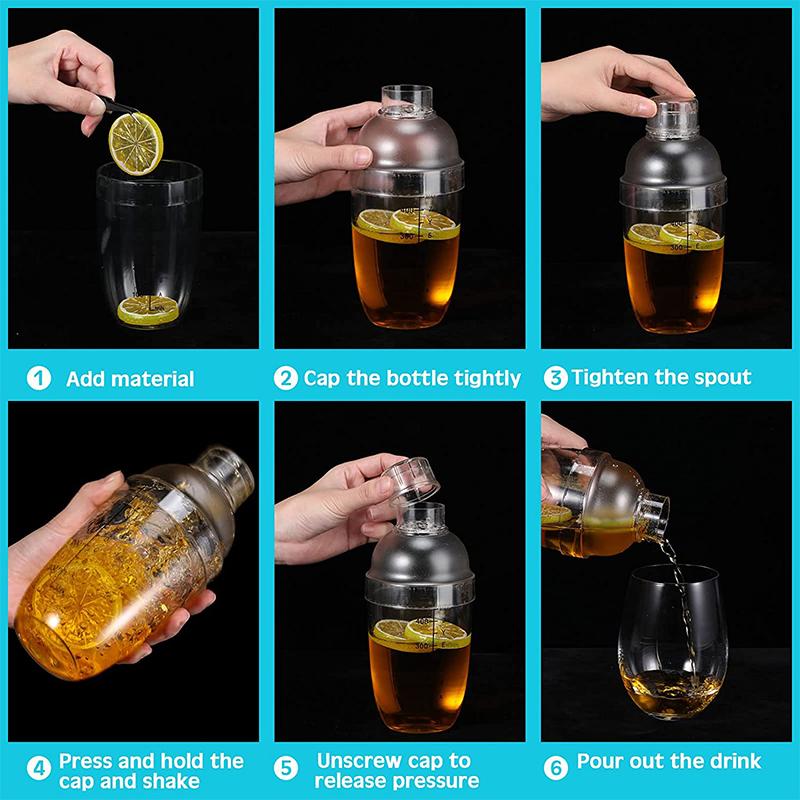 1 Add material

2 Cap the bottle tightly

3 Tighten the spout

4 Press and hold the cap and shake

5 Unscrew cap to release pressure

6 Pour out the drink