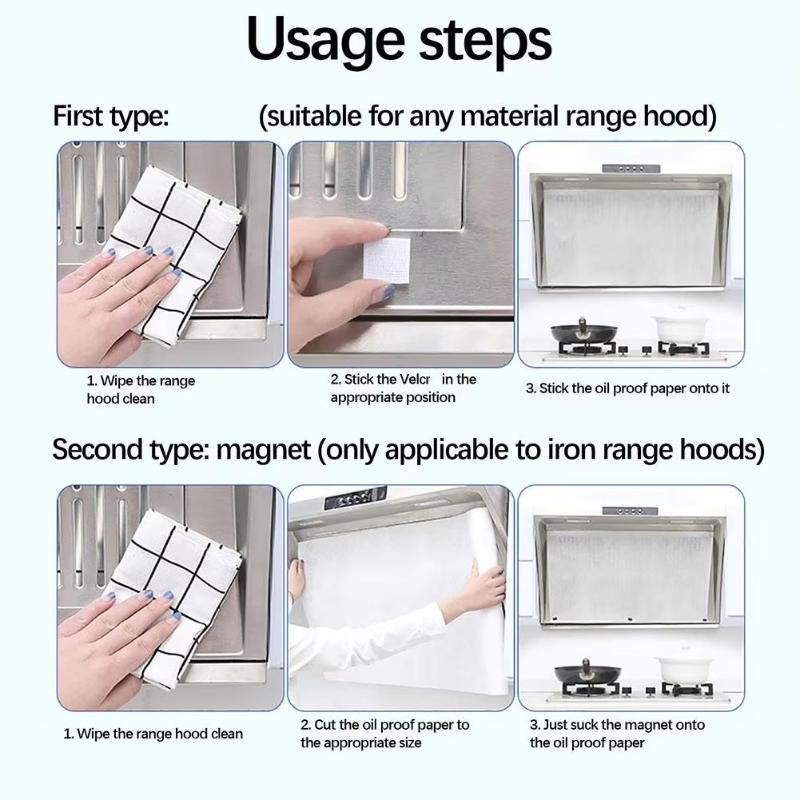 Usage steps

First type: (suitable for any material range hood)

1. Wipe the range hood clean

2. Stick the Velcr in the appropriate position

3. Stick the oil proof paper onto it

Second type: magnet (only applicable to iron range hoods)

1. Wipe the range hood clean

2. Cut the oil proof paper to the appropriate size

3. Just suck the magnet onto the oil proof paper