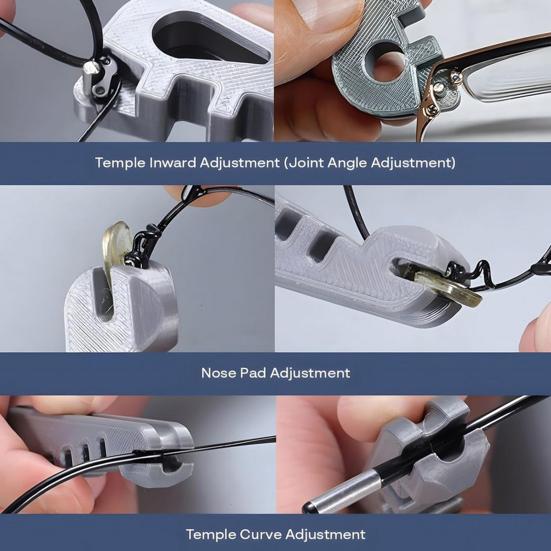 Temple Inward Adjustment (Joint Angle Adjustment)

Nose Pad Adjustment

Temple Curve Adjustment