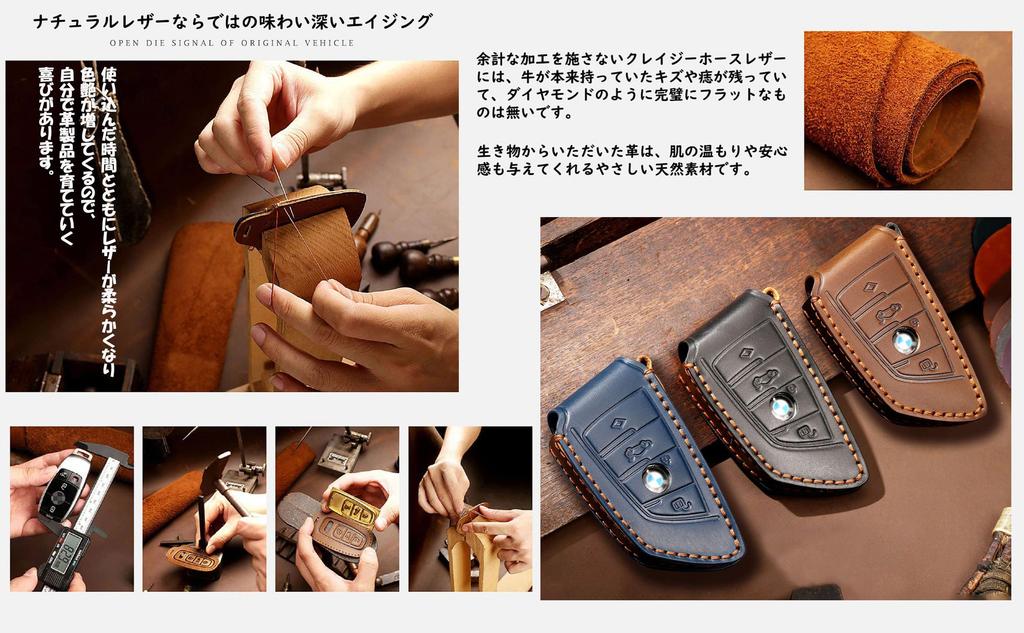 ナチュラルレザーならではの味わい深いエイジング
OPEN DIE SIGNAL OF ORIGINAL VEHICLE

使い込んだ時間とともにレザーが柔らかくなり色艶が増してくるので、自分で革製品を育てていく喜びがあります。

余計な加工を施さないクレイジーホースレザーには、牛が本来持っていたキズや痣が残っていて、ダイヤモンドのように完璧にフラットなものは無いです。

生き物からいただいた革は、肌の温もりや安心感も与えてくれるやさしい天然素材です。