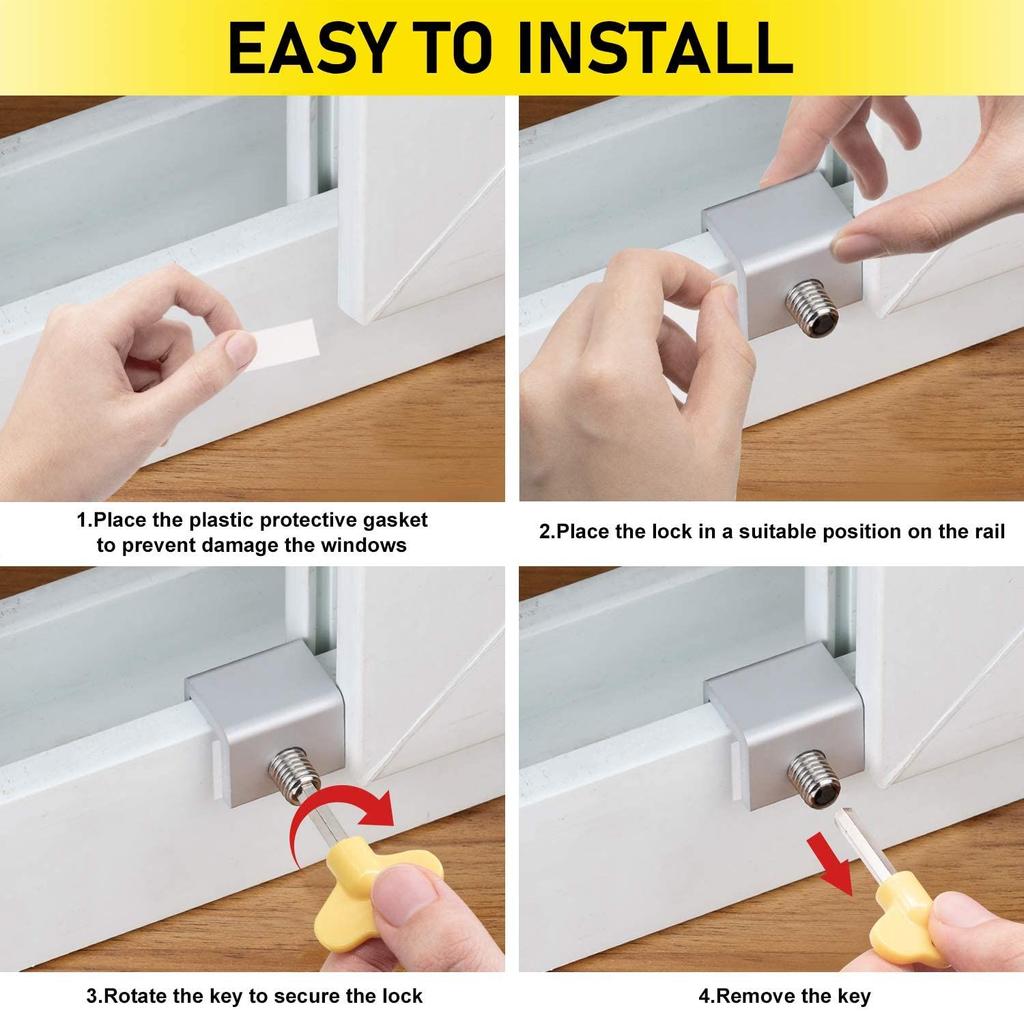 EASY TO INSTALL

1.Place the plastic protective gasket to prevent damage the windows

2.Place the lock in a suitable position on the rail

3.Rotate the key to secure the lock

4.Remove the key