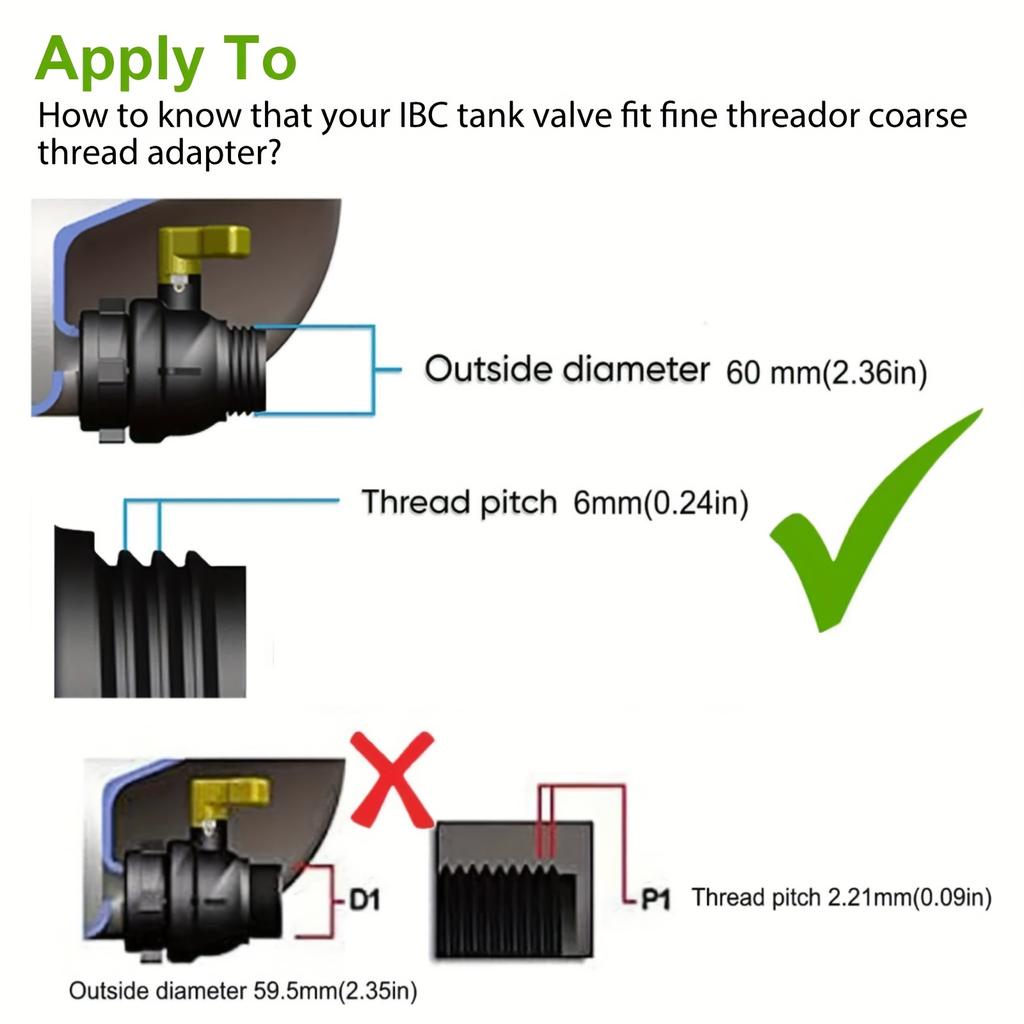 Apply To

How to know that your IBC tank valve fit fine threador coarse thread adapter?

Outside diameter 60 mm(2.36in)

Thread pitch 6mm(0.24in)

D1

P1 Thread pitch 2.21mm(0.09in)

Outside diameter 59.5mm(2.35in)