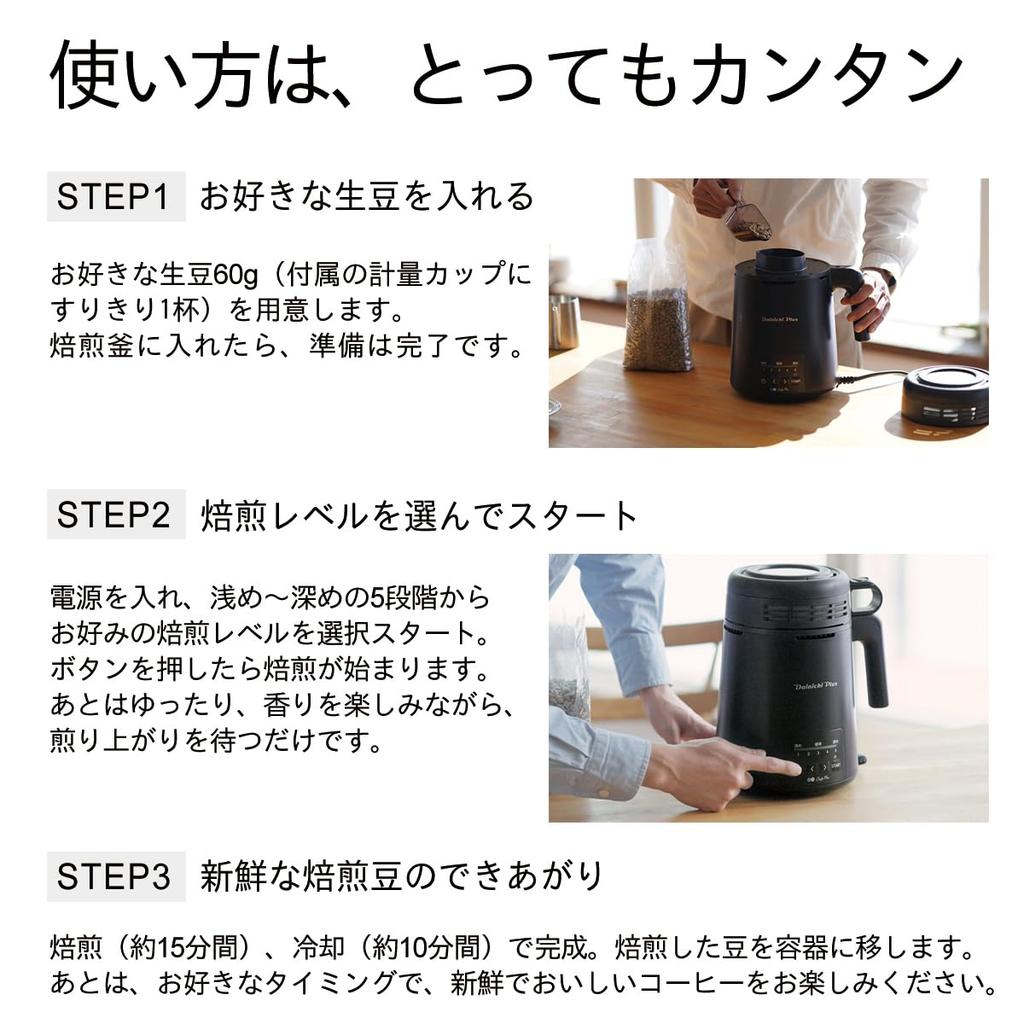 使い方は、とってもカンタン

STEP1 お好きな生豆を入れる

お好きな生豆60g（付属の計量カップにすりきり1杯）を用意します。
焙煎釜に入れたら、準備は完了です。

Dainichi Plus

STEP2 焙煎レベルを選んでスタート

電源を入れ、浅め～深めの5段階からお好みの焙煎レベルを選択スタート。
ボタンを押したら焙煎が始まります。
あとはゆったり、香りを楽しみながら、煎り上がりを待つだけです。

Dainichi Plus

STEP3 新鮮な焙煎豆のできあがり

焙煎（約15分間）、冷却（約10分間）で完成。焙煎した豆を容器に移します。
あとは、お好きなタイミングで、新鮮でおいしいコーヒーをお楽しみください。