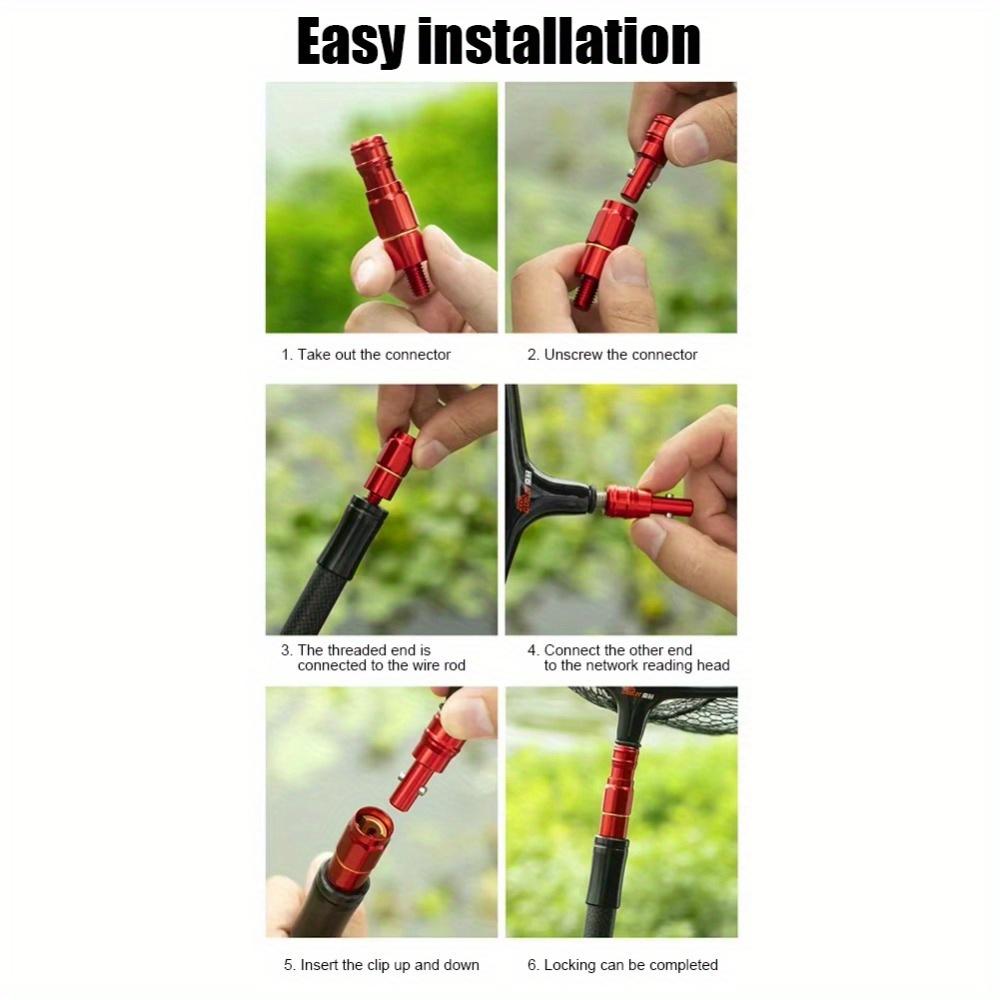 Easy installation

1. Take out the connector

2. Unscrew the connector

3. The threaded end is connected to the wire rod

4. Connect the other end to the network reading head

5. Insert the clip up and down

6. Locking can be completed