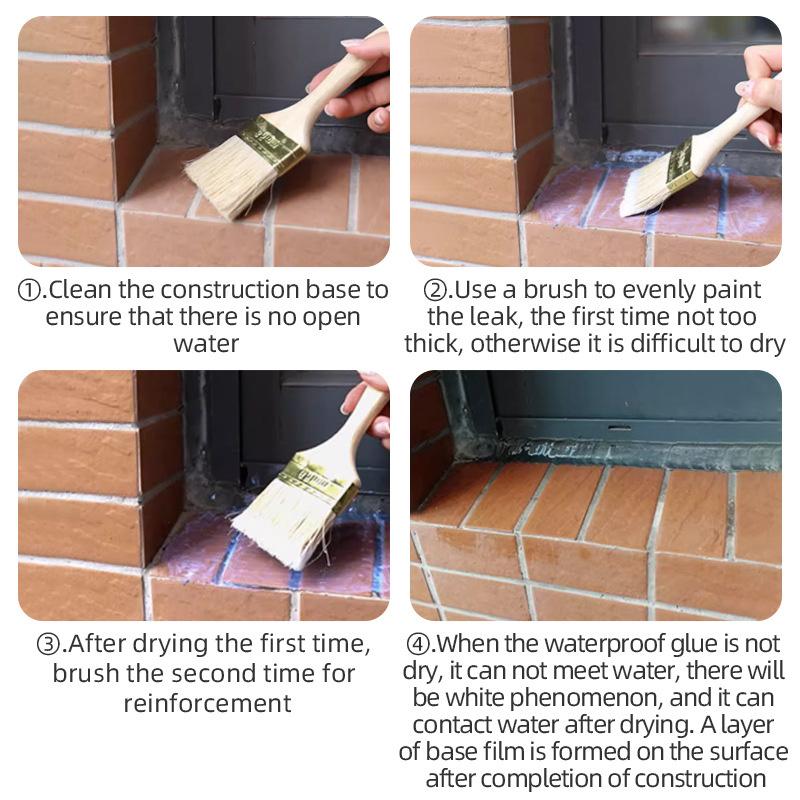 ①.Clean the construction base to ensure that there is no open water

②.Use a brush to evenly paint the leak, the first time not too thick, otherwise it is difficult to dry

③.After drying the first time, brush the second time for reinforcement

④.When the waterproof glue is not dry, it can not meet water, there will be white phenomenon, and it can contact water after drying. A layer of base film is formed on the surface after completion of construction