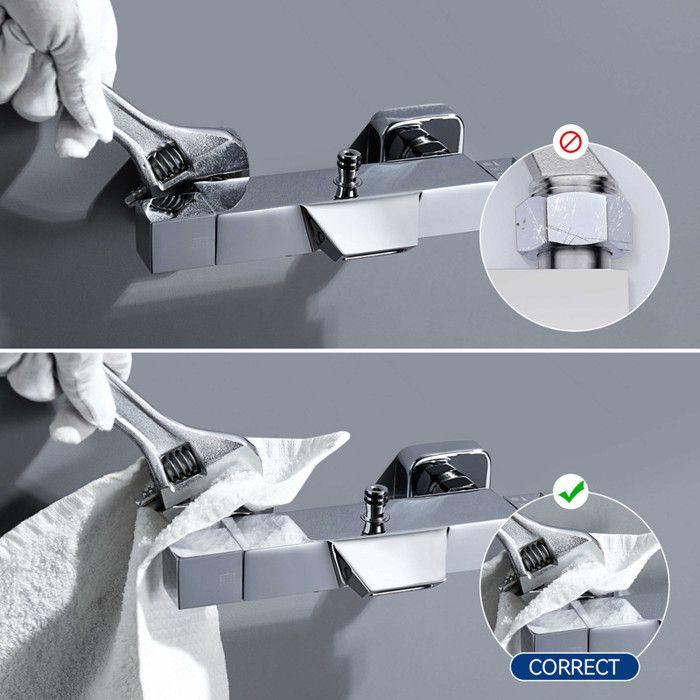 CORRECT