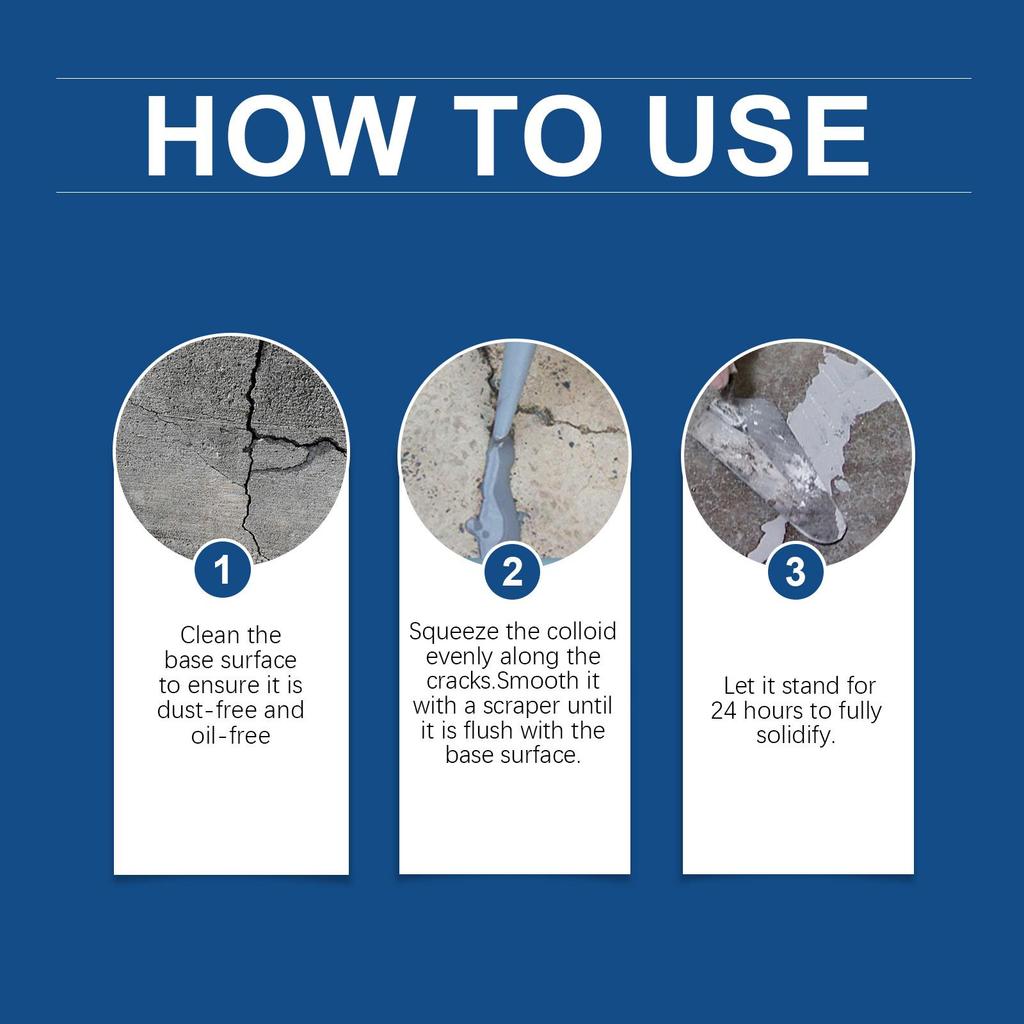 HOW TO USE

1

Clean the base surface to ensure it is dust-free and oil-free

2

Squeeze the colloid evenly along the cracks.Smooth it with a scraper until it is flush with the base surface.

3

Let it stand for 24 hours to fully solidify.