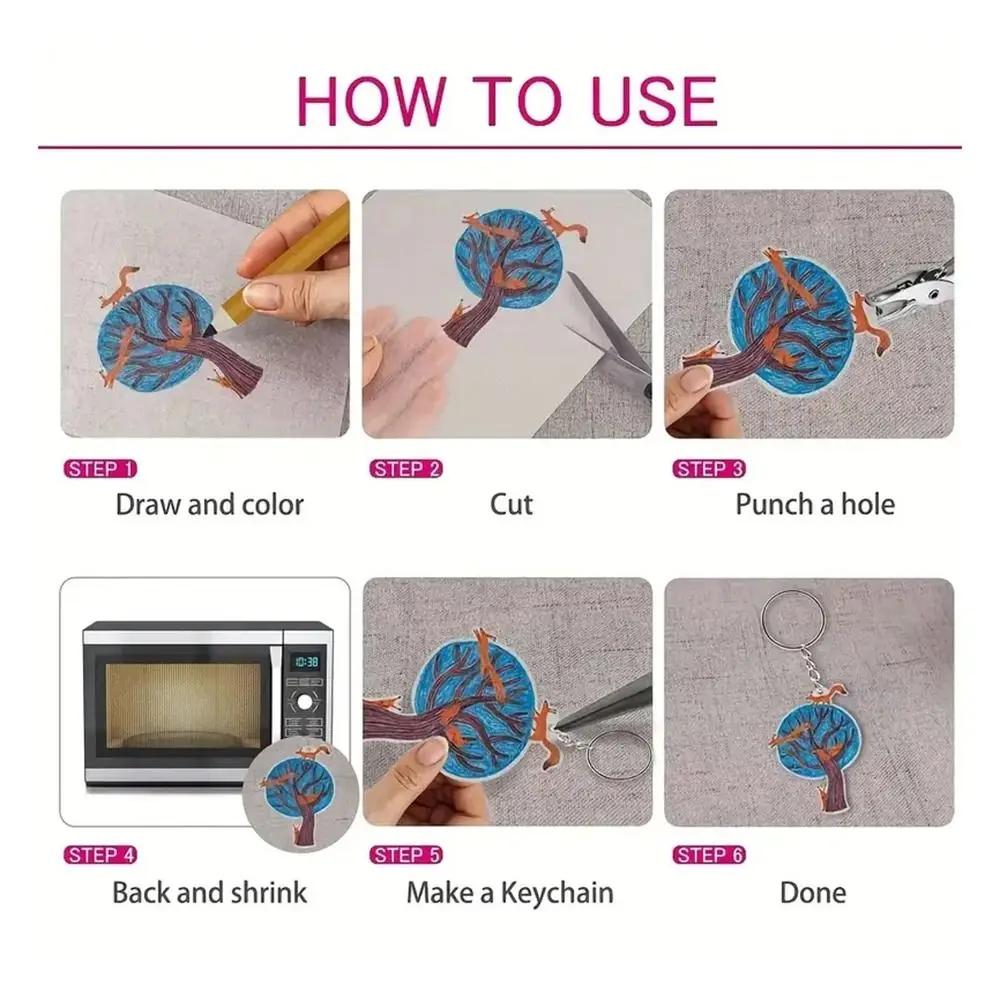 HOW TO USE

STEP 1
Draw and color

STEP 2
Cut

STEP 3
Punch a hole

10:38

STEP 4
Back and shrink

STEP 5
Make a Keychain

STEP 6
Done