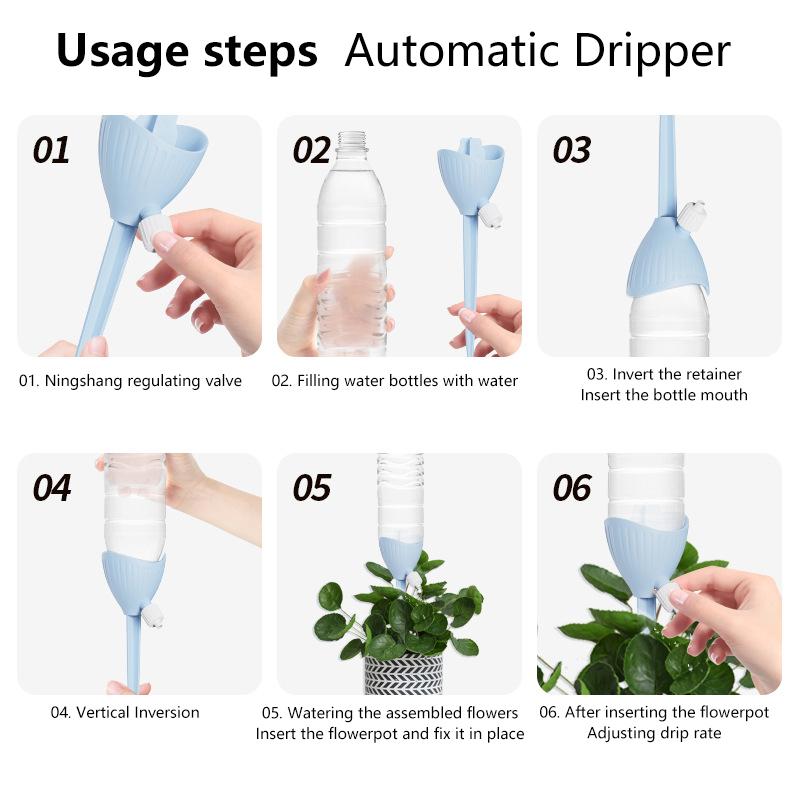 Usage steps Automatic Dripper

01

01. Ningshang regulating valve

02

02. Filling water bottles with water

03

03. Invert the retainer
Insert the bottle mouth

04

04. Vertical Inversion

05

05. Watering the assembled flowers
Insert the flowerpot and fix it in place

06

06. After inserting the flowerpot
Adjusting drip rate