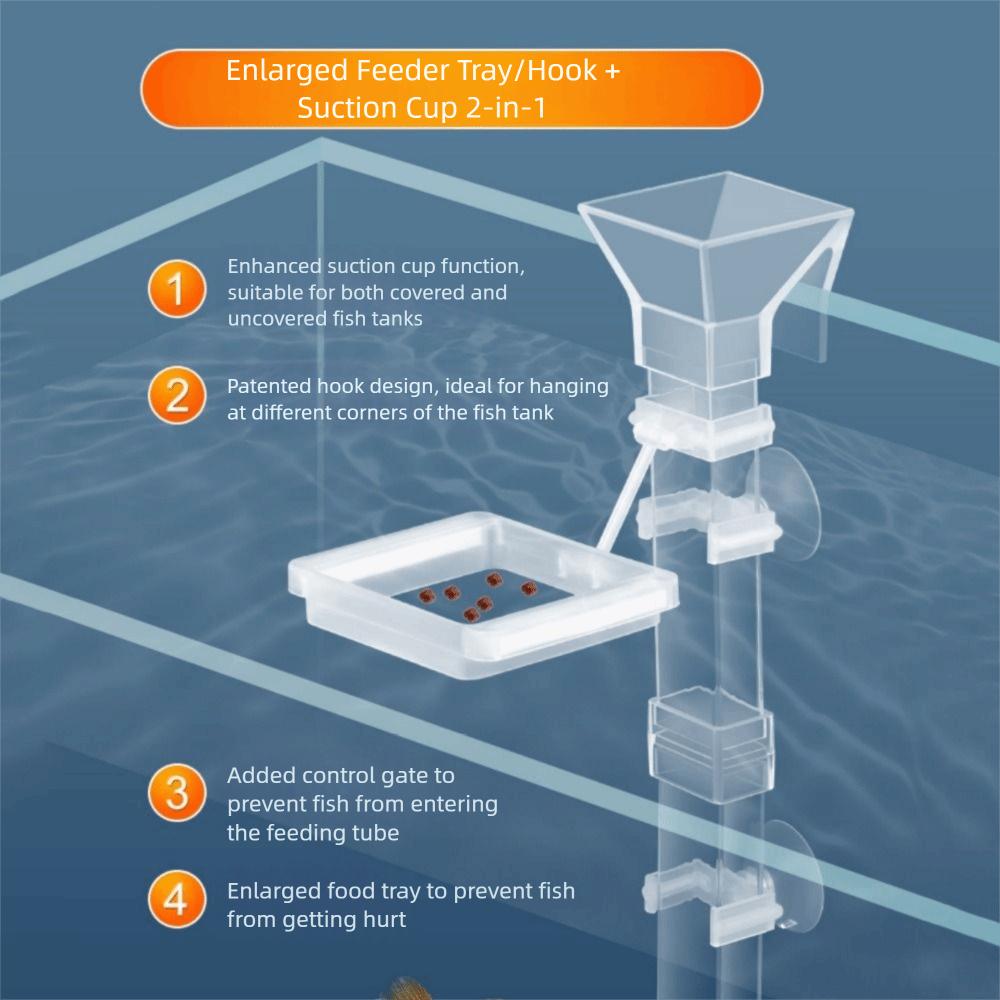 Enlarged Feeder Tray/Hook + Suction Cup 2-in-1

1 Enhanced suction cup function, suitable for both covered and uncovered fish tanks

2 Patented hook design, ideal for hanging at different corners of the fish tank

3 Added control gate to prevent fish from entering the feeding tube

4 Enlarged food tray to prevent fish from getting hurt