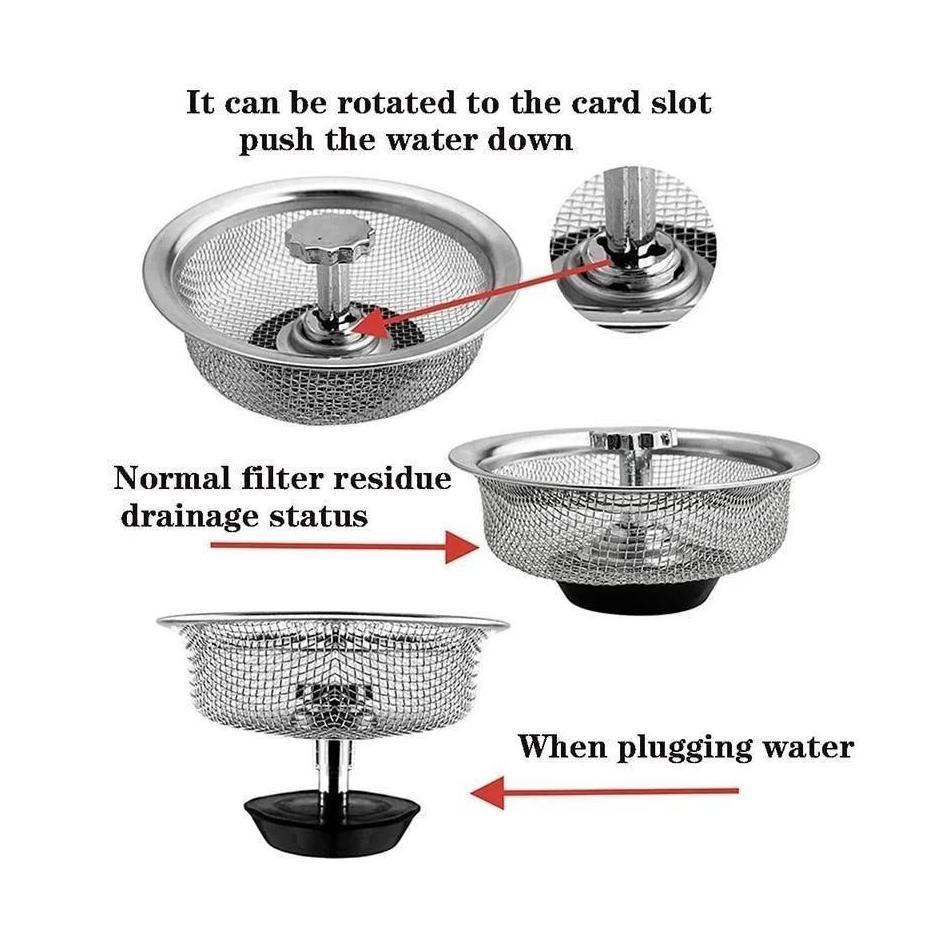 It can be rotated to the card slot
push the water down

Normal filter residue
drainage status

When plugging water