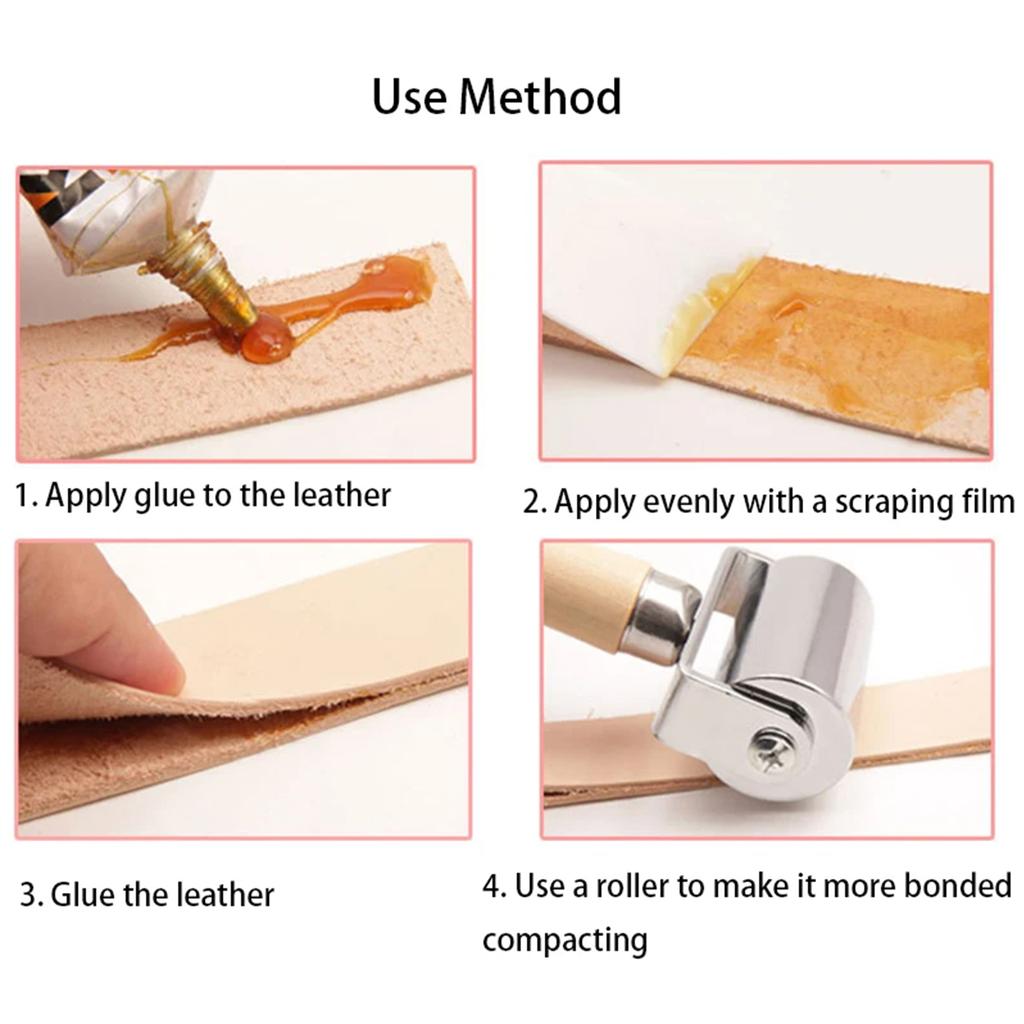 Use Method

1. Apply glue to the leather

2. Apply evenly with a scraping film

3. Glue the leather

4. Use a roller to make it more bonded compacting