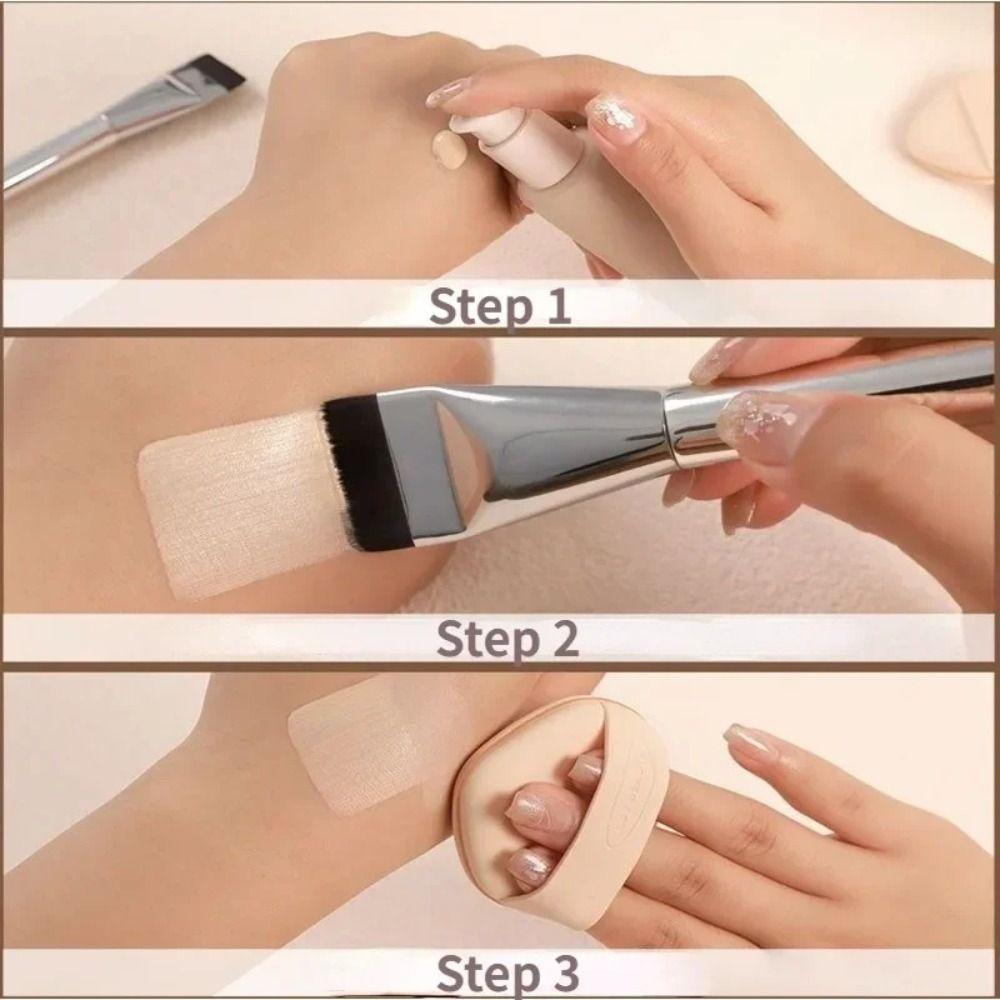 Step 1

Step 2

Step 3