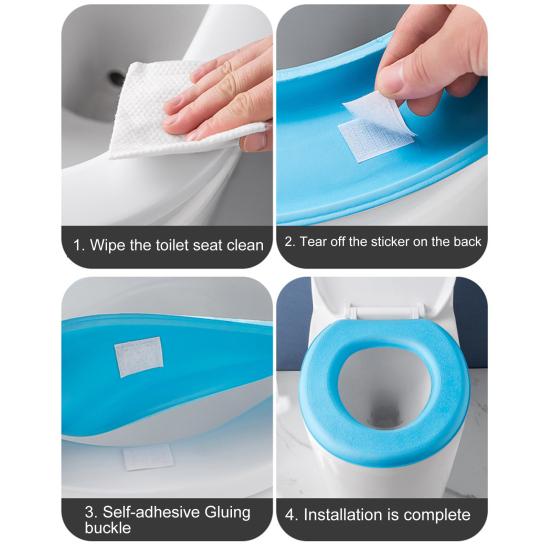 1. Wipe the toilet seat clean

2. Tear off the sticker on the back

3. Self-adhesive Gluing buckle

4. Installation is complete