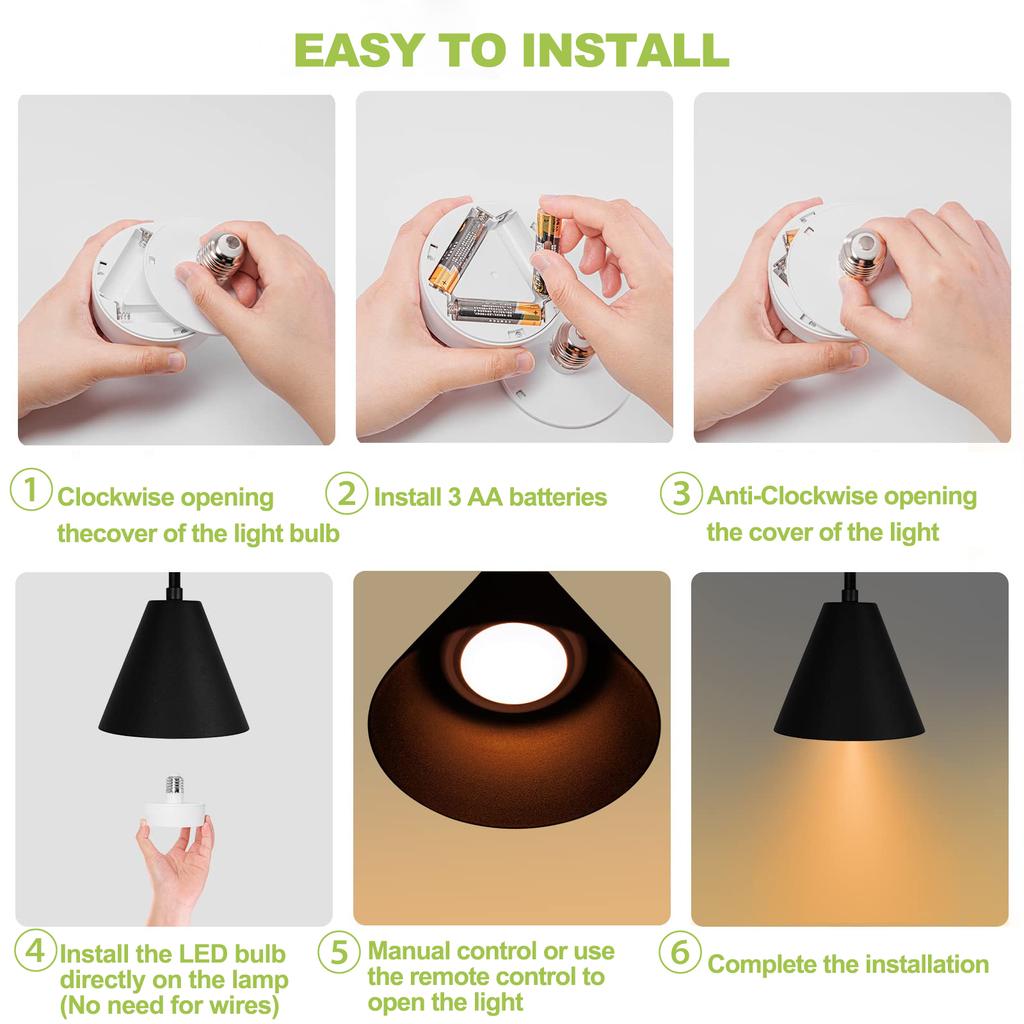 EASY TO INSTALL

1 Clockwise opening thecover of the light bulb

2 Install 3 AA batteries

3 Anti-Clockwise opening the cover of the light

4 Install the LED bulb directly on the lamp (No need for wires)

5 Manual control or use the remote control to open the light

6 Complete the installation