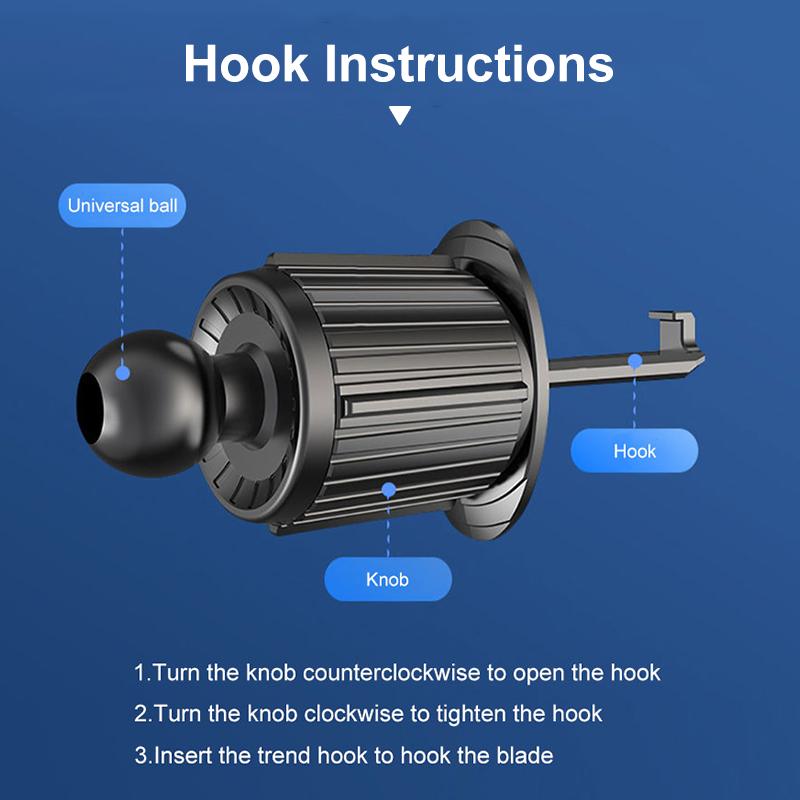 Hook Instructions

Universal ball

Hook

Knob

1.Turn the knob counterclockwise to open the hook
2.Turn the knob clockwise to tighten the hook
3.Insert the trend hook to hook the blade