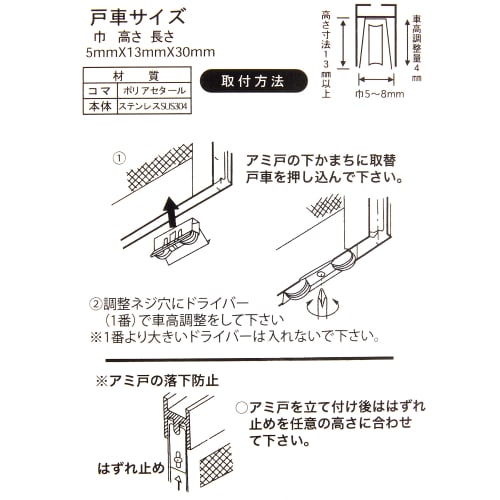 戸車サイズ
巾 高さ 長さ
5mmX13mmX30mm

| 材 質 | |
|---|---|
| コマ | ポリアセタール |
| 本体 | ステンレスSUS304 |

取付方法

高さ寸法13mm以上
車高調整量4mm
巾5～8mm

①
アミ戸の下かまちに取替戸車を押し込んで下さい。

②調整ネジ穴にドライバー（1番）で車高調整をして下さい
※1番より大きいドライバーは入れないで下さい。

※アミ戸の落下防止
○アミ戸を立て付け後ははずれ止めを任意の高さに合わせて下さい。
はずれ止め