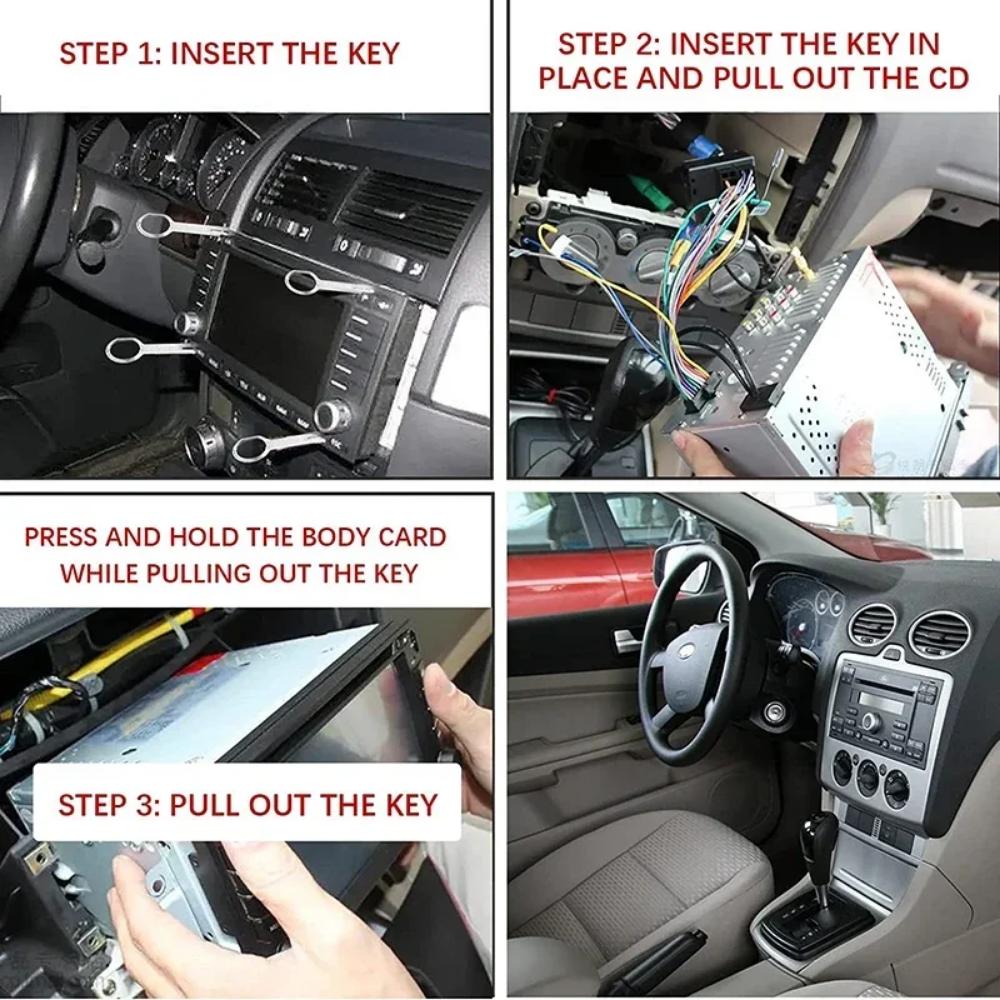 STEP 1: INSERT THE KEY

STEP 2: INSERT THE KEY IN PLACE AND PULL OUT THE CD

PRESS AND HOLD THE BODY CARD WHILE PULLING OUT THE KEY

STEP 3: PULL OUT THE KEY