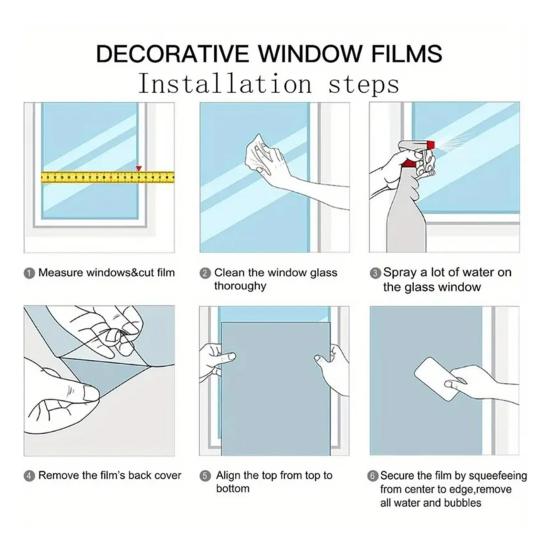 DECORATIVE WINDOW FILMS
Installation steps

1 Measure windows&cut film

2 Clean the window glass thoroughy

3 Spray a lot of water on the glass window

4 Remove the film's back cover

5 Align the top from top to bottom

6 Secure the film by squeefeeing from center to edge,remove all water and bubbles