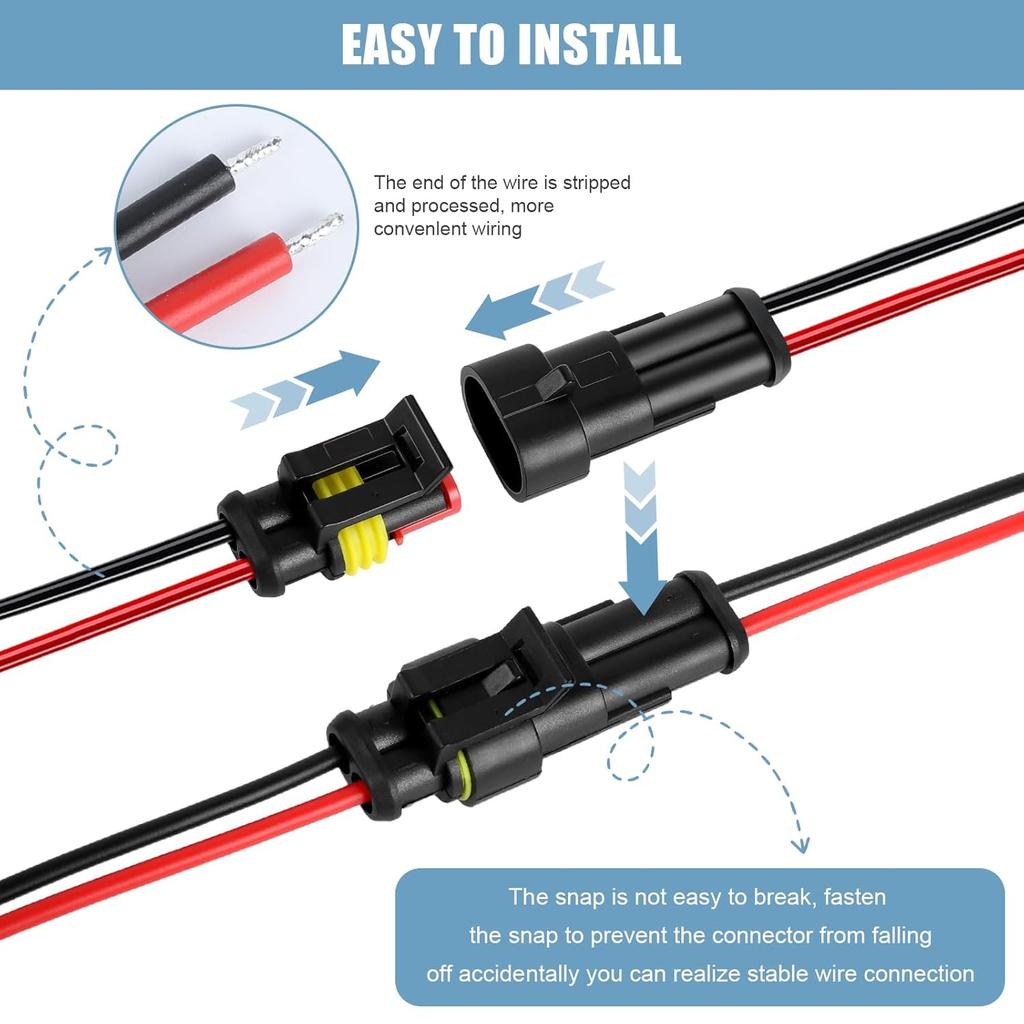 EASY TO INSTALL

The end of the wire is stripped and processed, more convenlent wiring

The snap is not easy to break, fasten the snap to prevent the connector from falling off accidentally you can realize stable wire connection