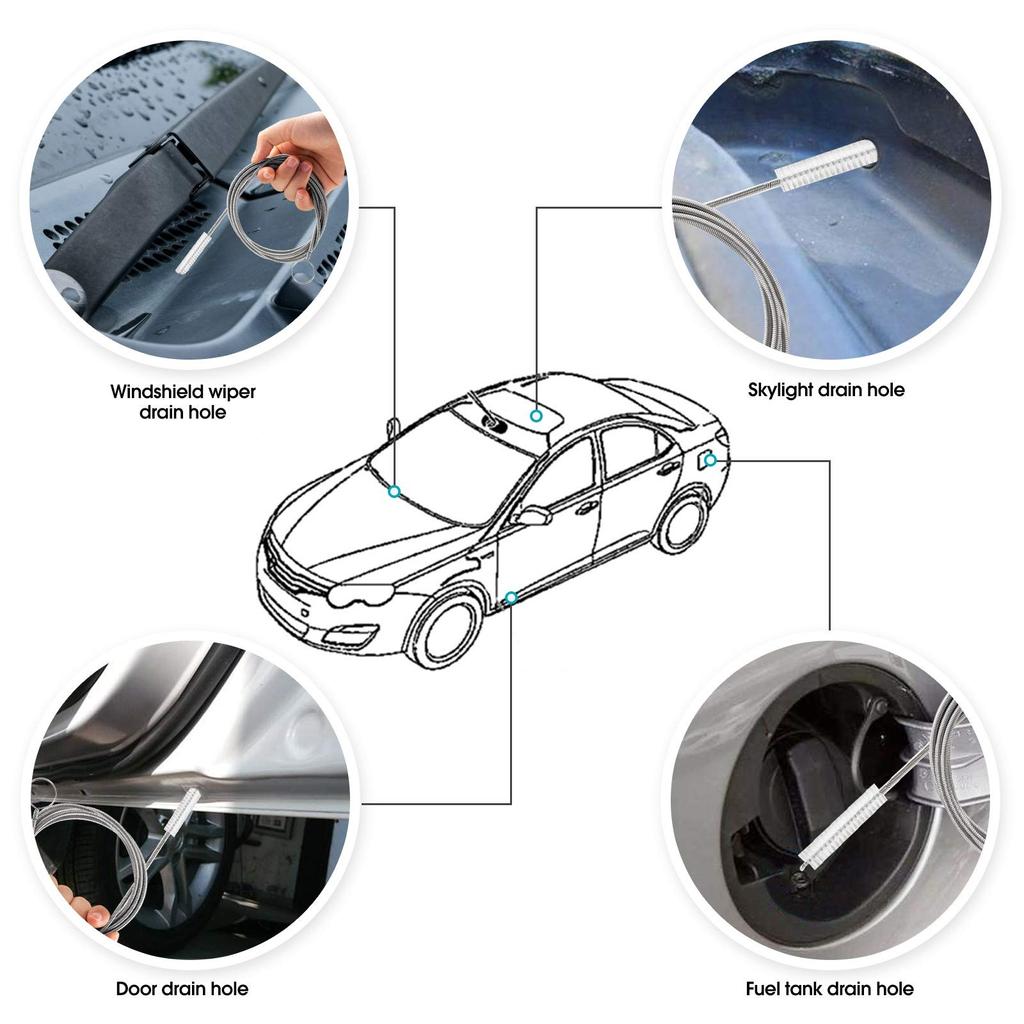 Windshield wiper drain hole

Skylight drain hole

Door drain hole

Fuel tank drain hole