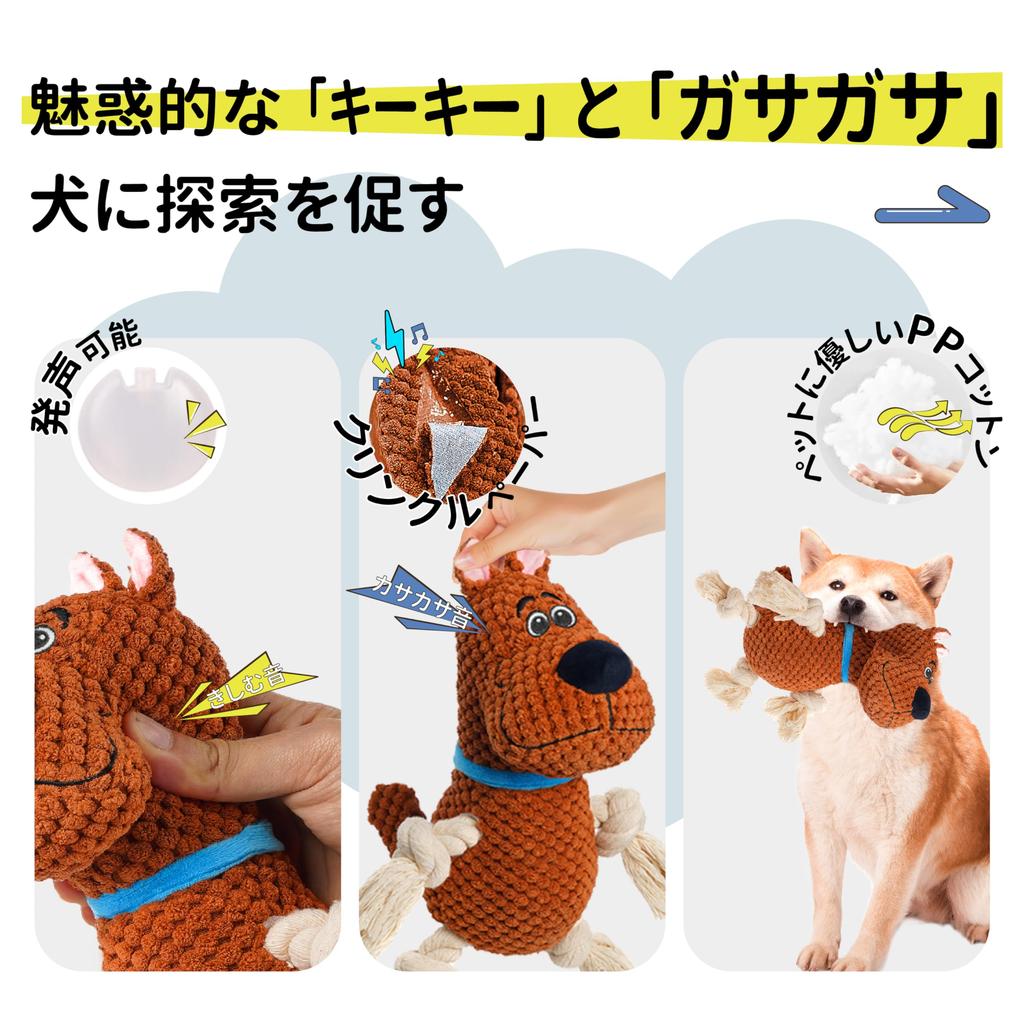 魅惑的な「キーキー」と「ガサガサ」

犬に探索を促す

発声可能

きしむ音

クリンクルペーパー

カサカサ音

ペットに優しいPPコットン