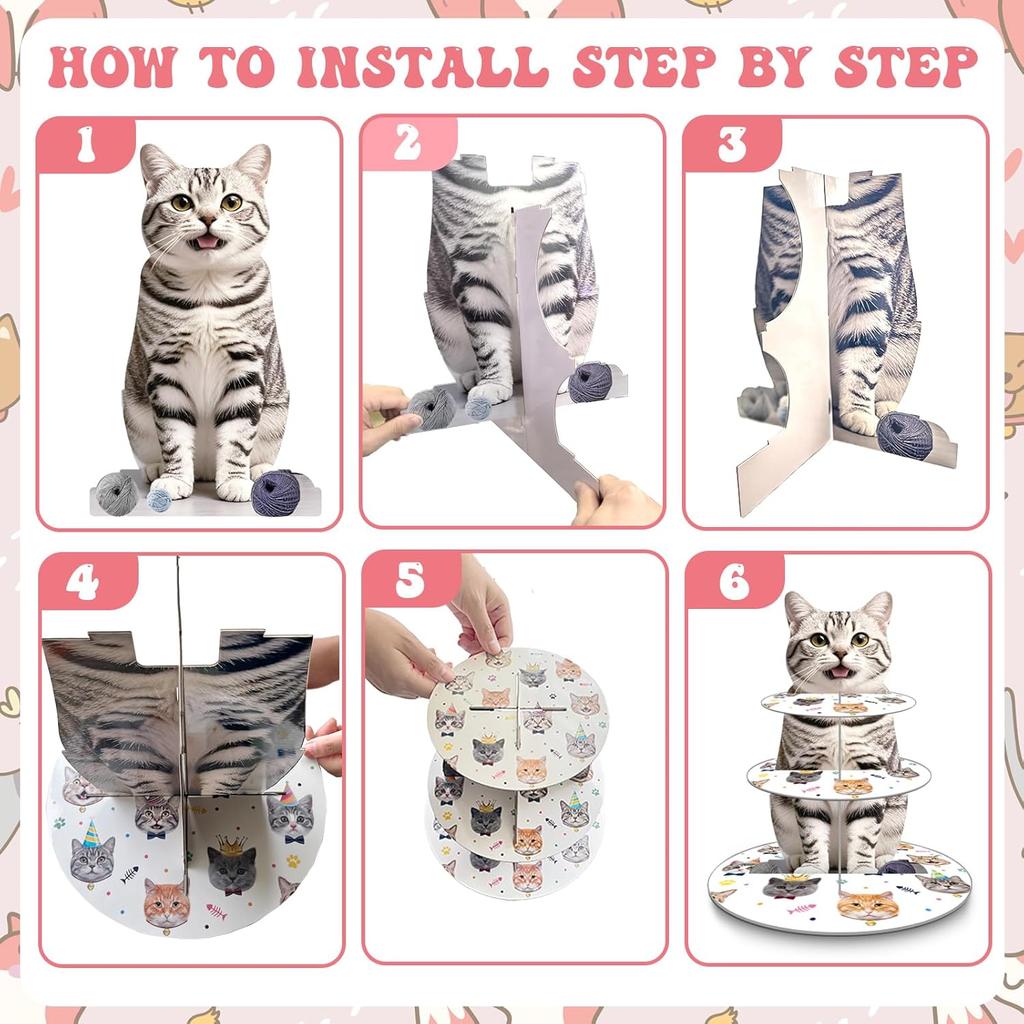 HOW TO INSTALL STEP BY STEP

1

2

3

4

5

6