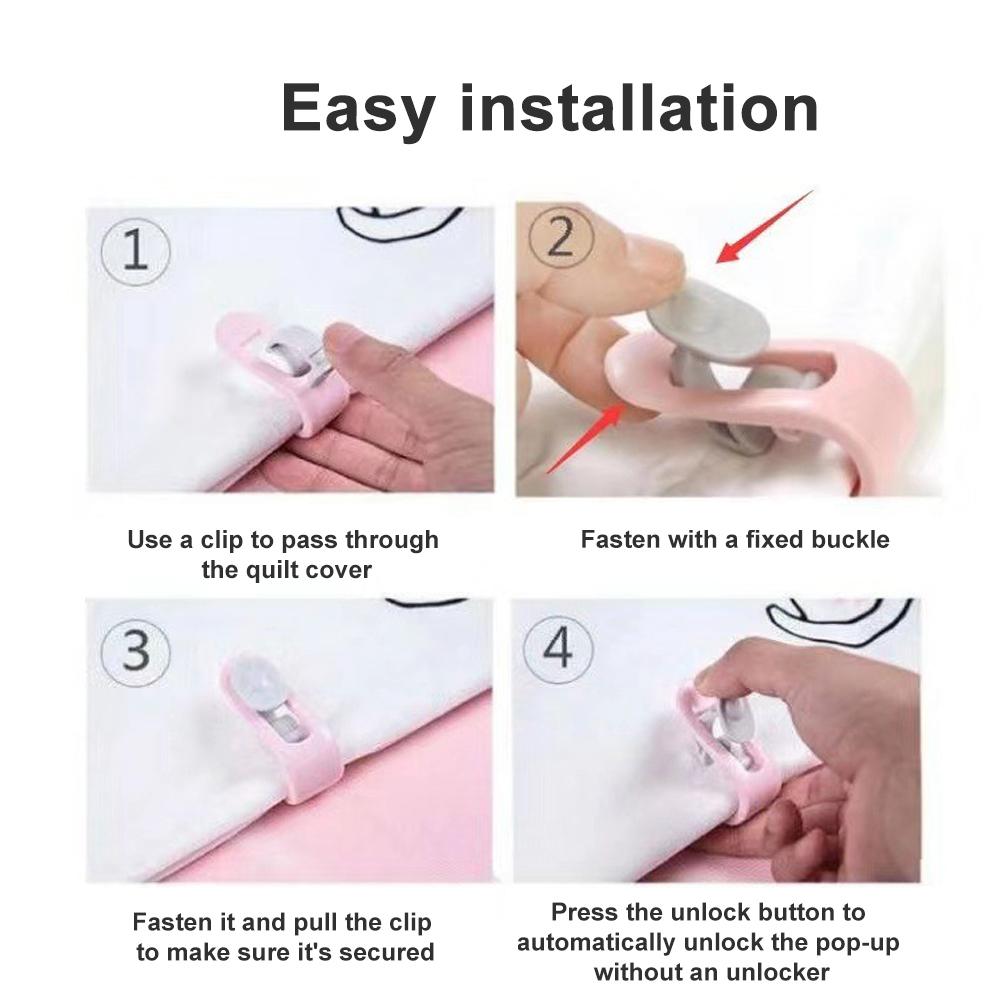 Easy installation

1

Use a clip to pass through the quilt cover

2

Fasten with a fixed buckle

3

Fasten it and pull the clip to make sure it's secured

4

Press the unlock button to automatically unlock the pop-up without an unlocker